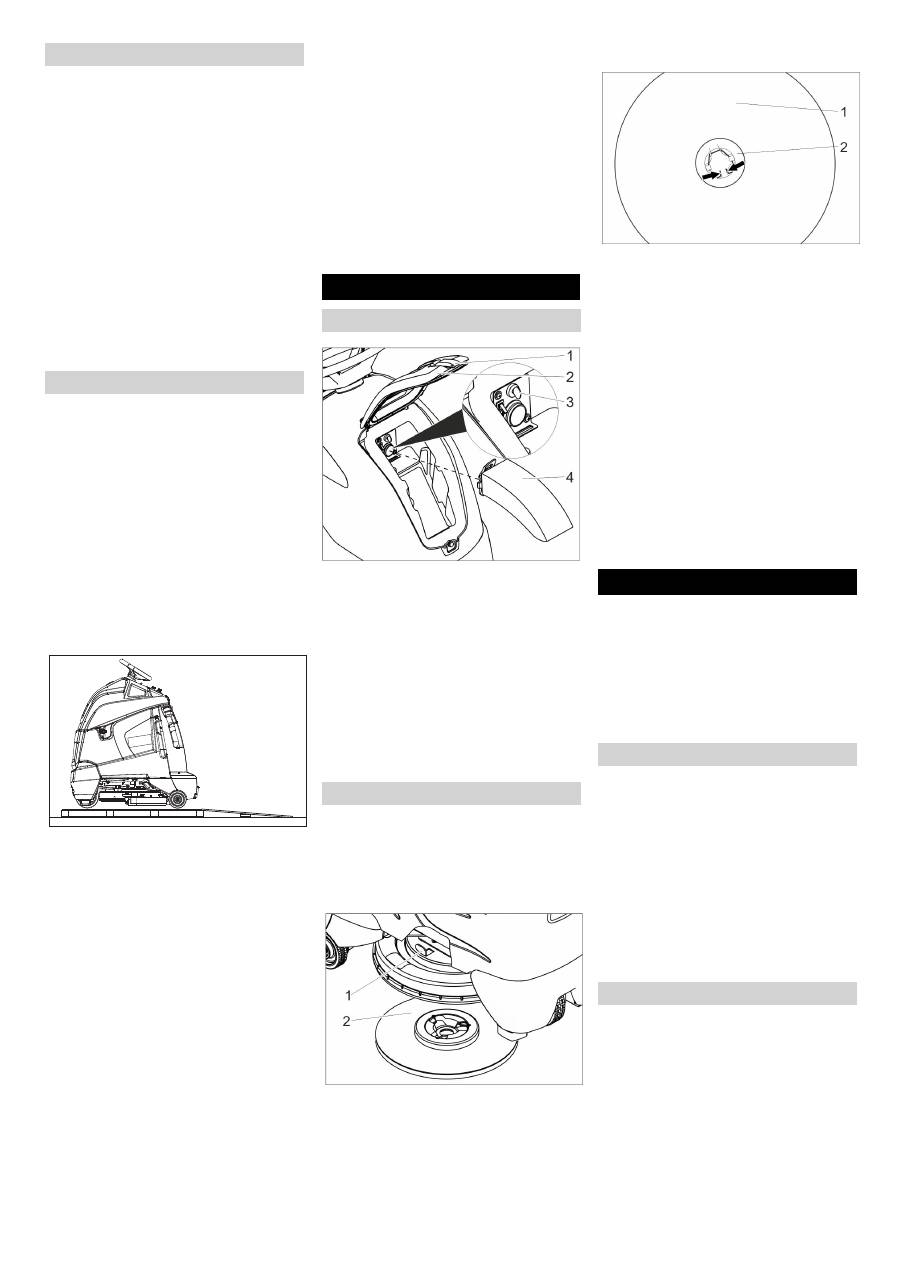 1
2

1
2
3
4

1
2