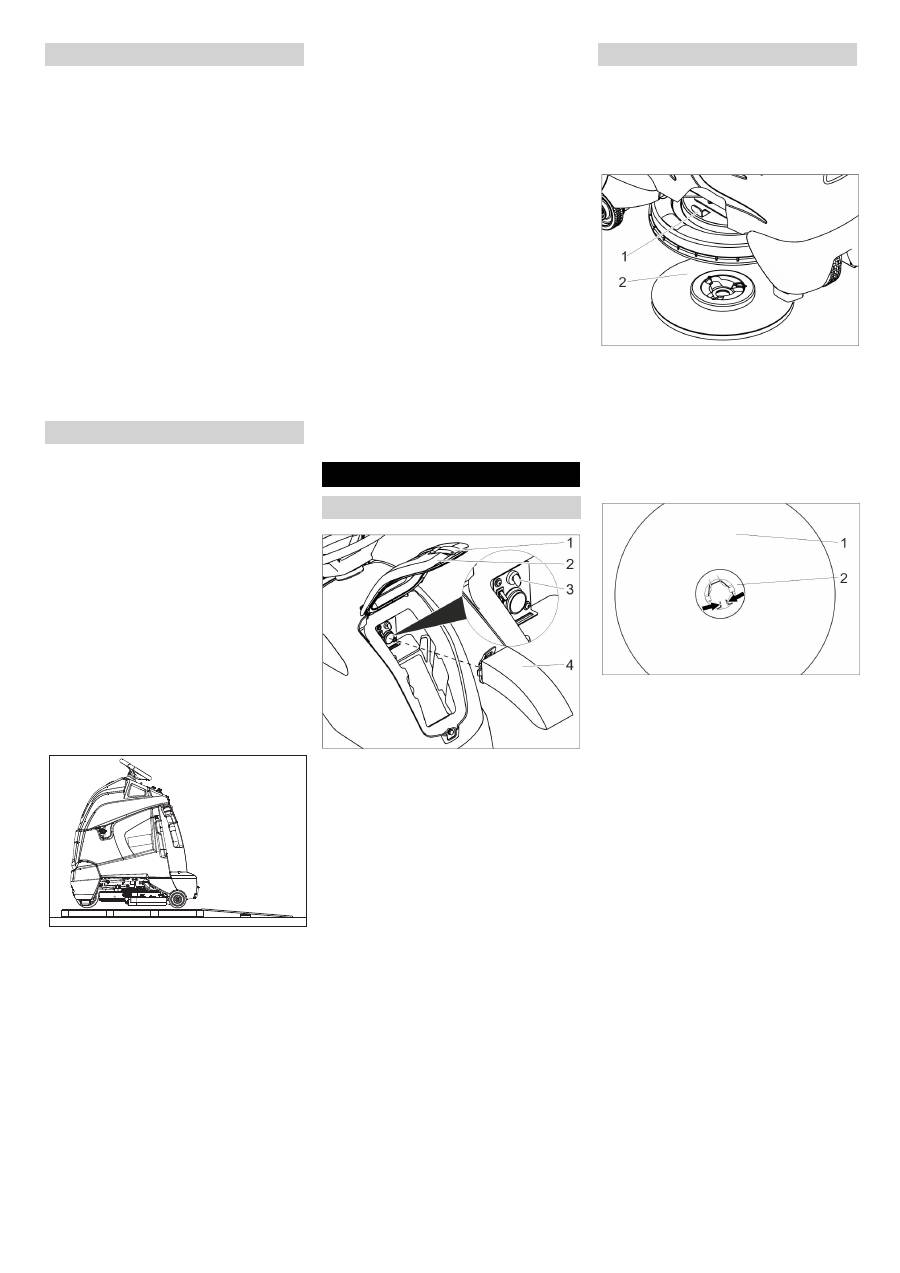 1
2

1
2
3
4

1
2