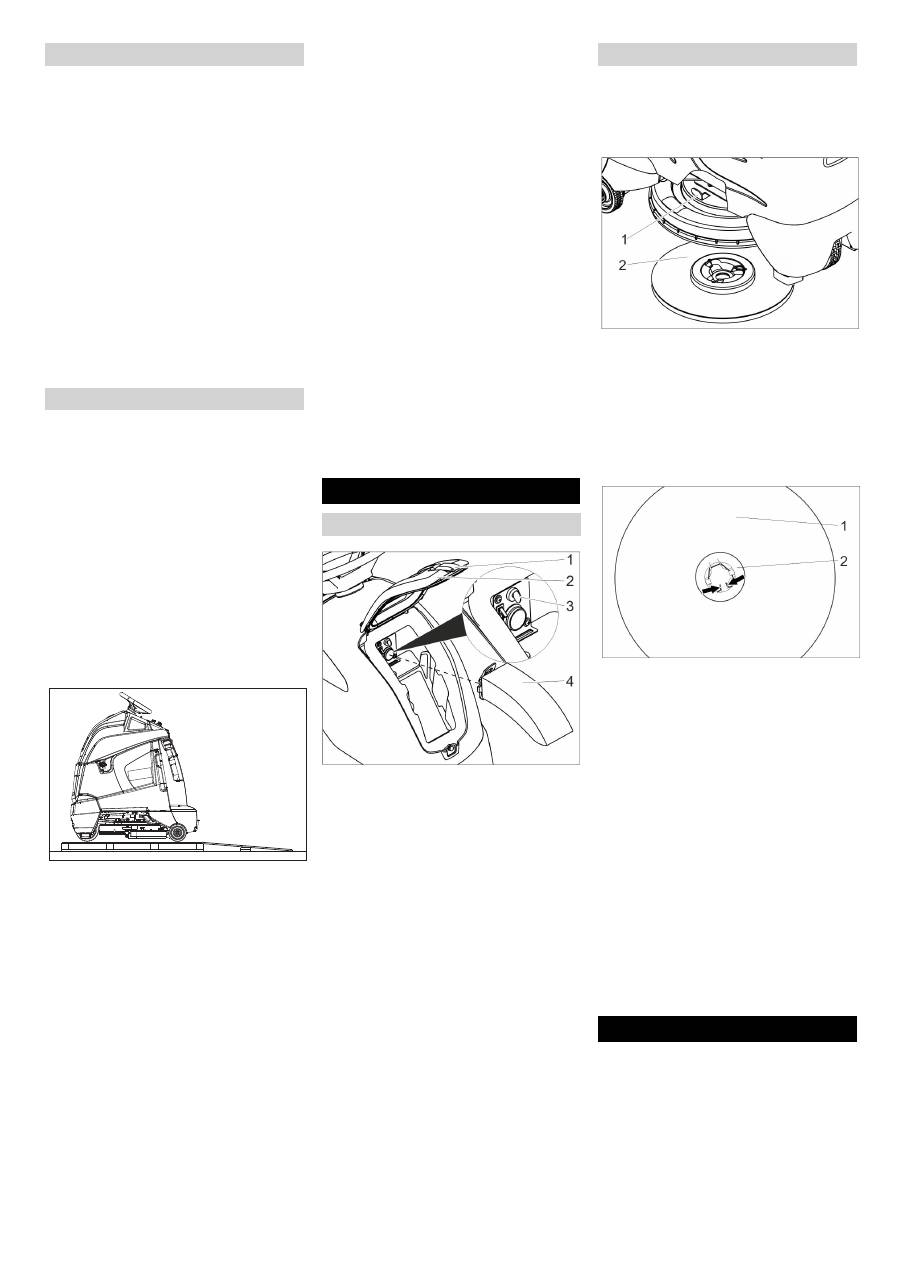 1
2

1
2
3
4

1
2