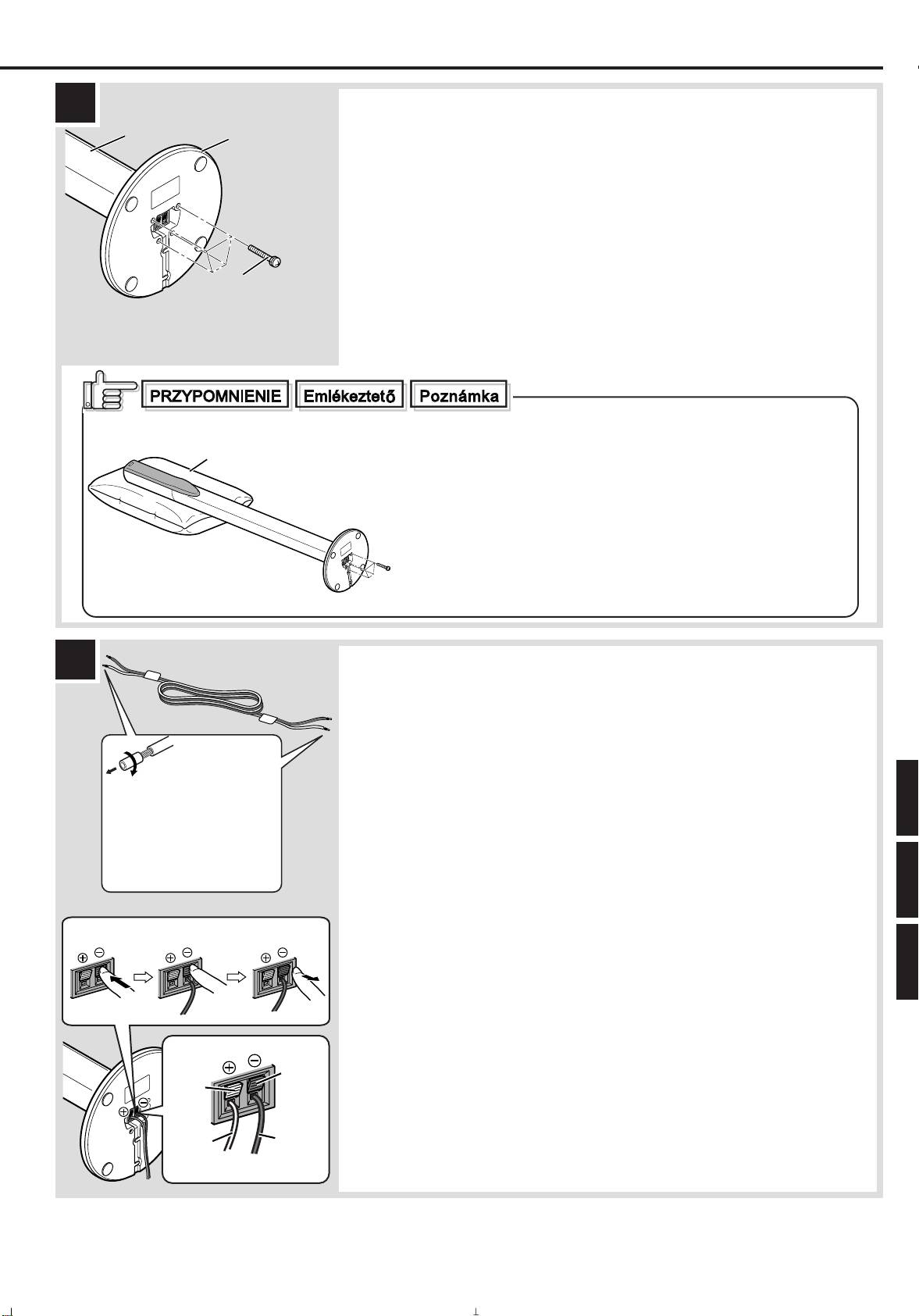 PRZYPOMNIENIE Emlékeztető Poznámka