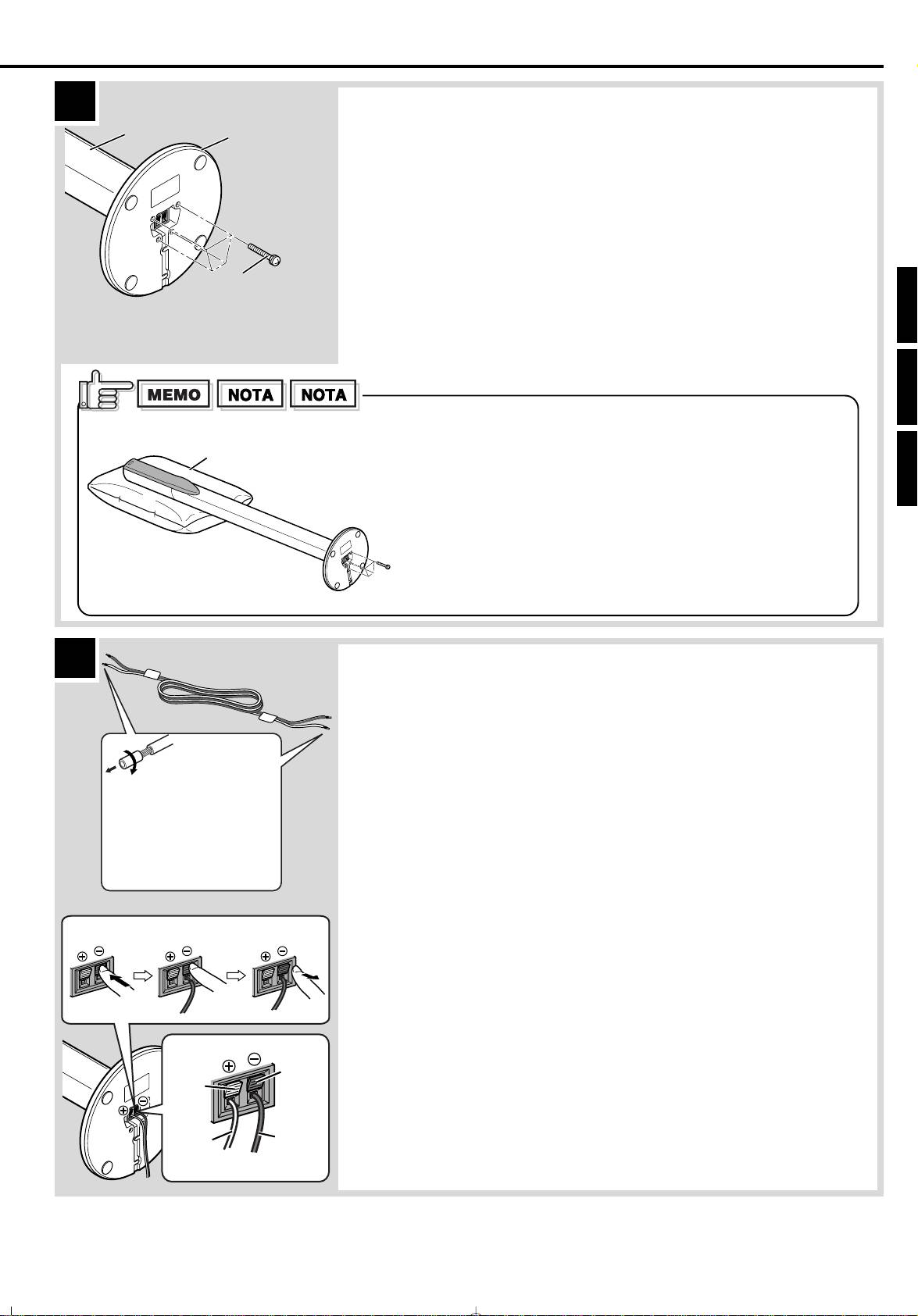 MEMO NOTA NOTA