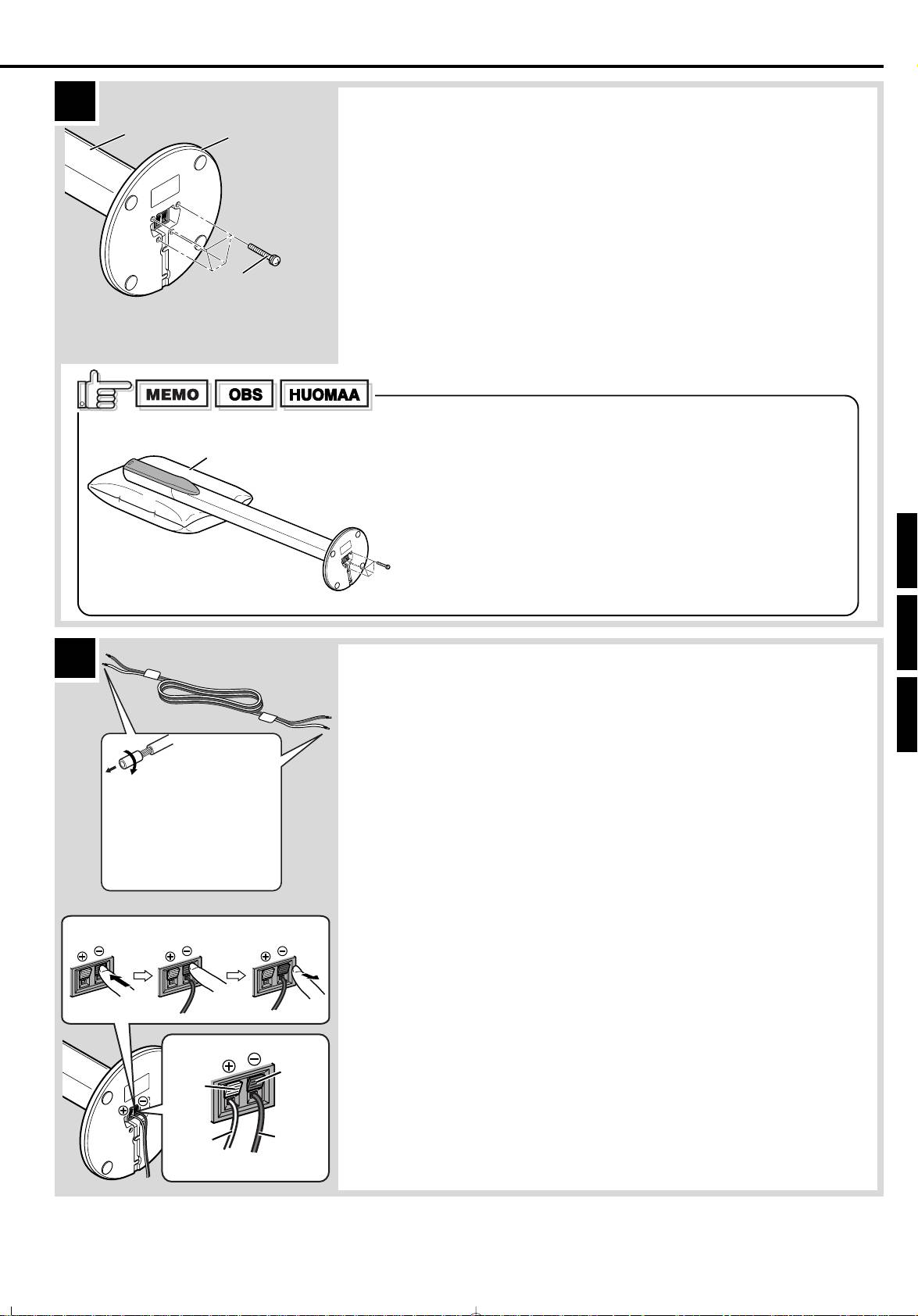 MEMO OBS HUOMAA