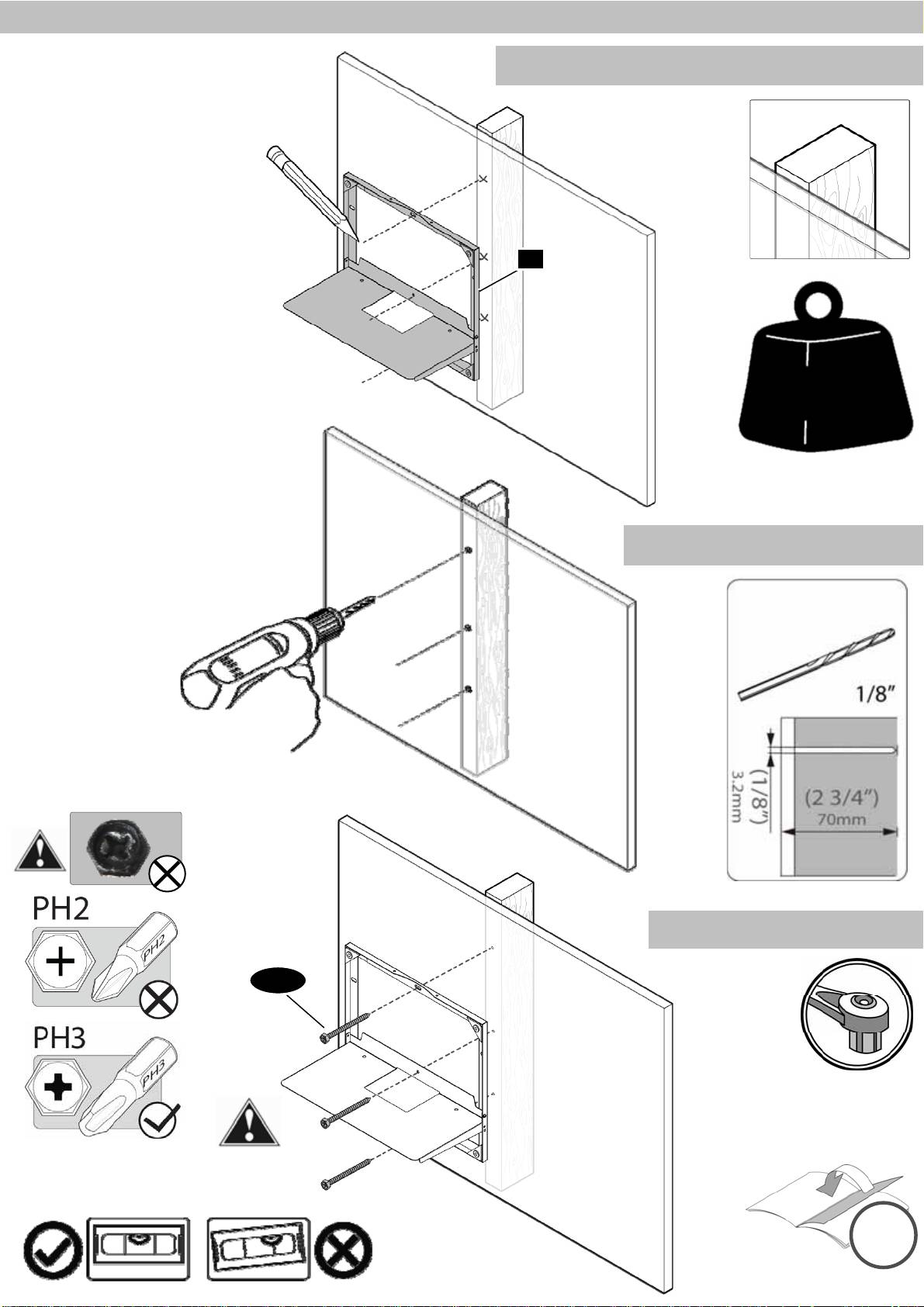 1/8"

(1/8")
3.2mm

(2 3/4")
70mm

PH2

PH2

PH3

PH3