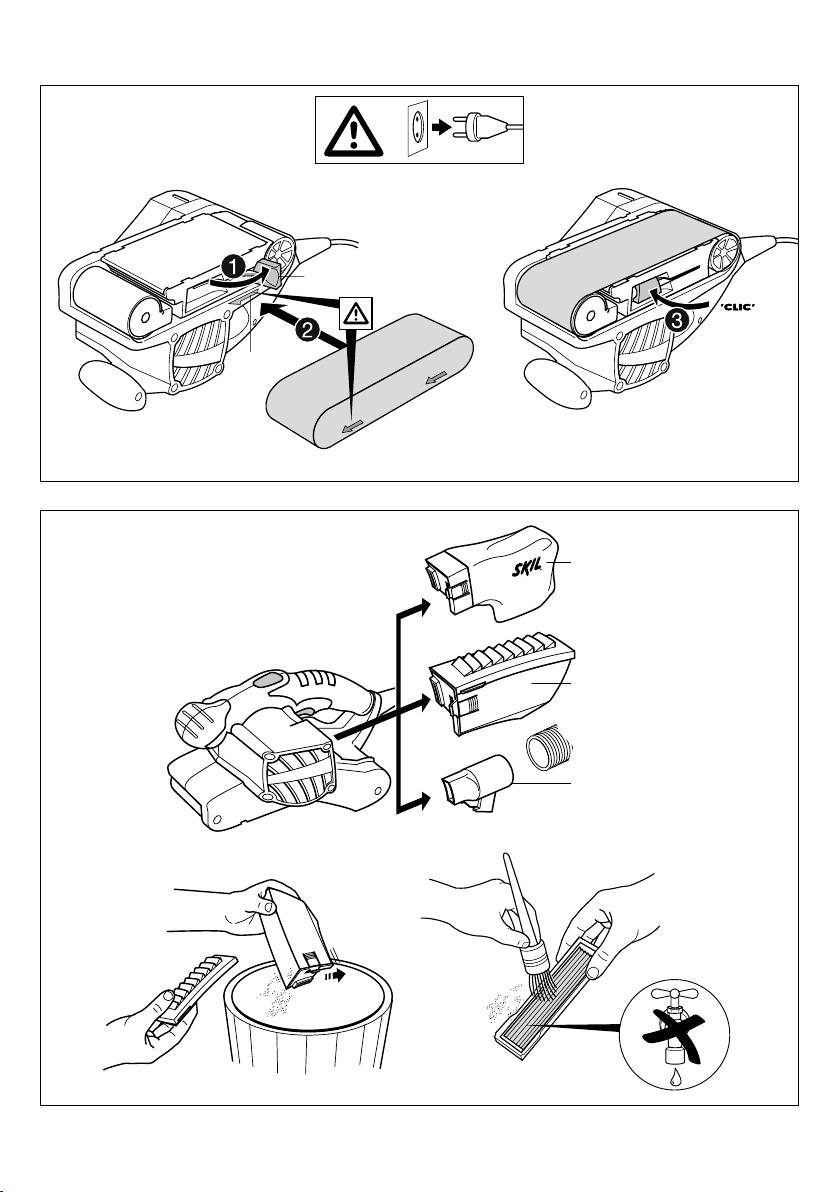 1

2

3 'CLIC'

SKIL