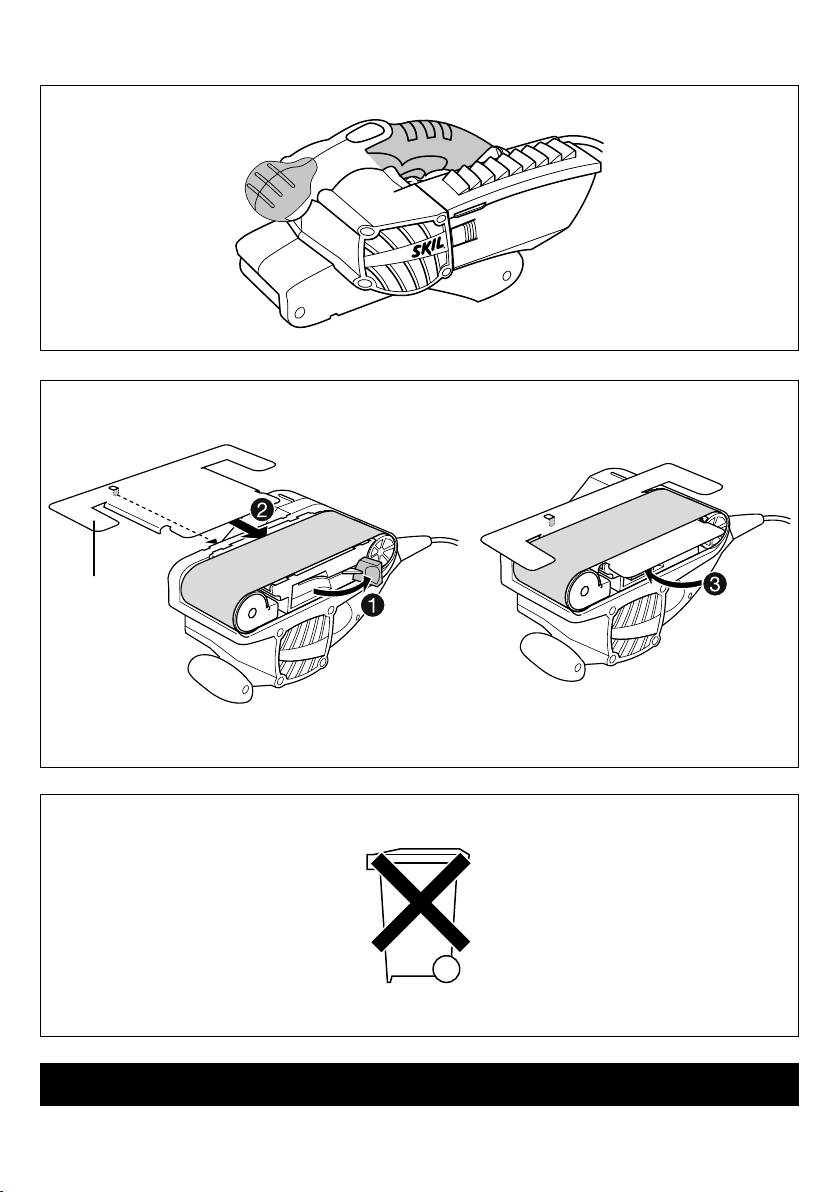 SKIL

2

1

3