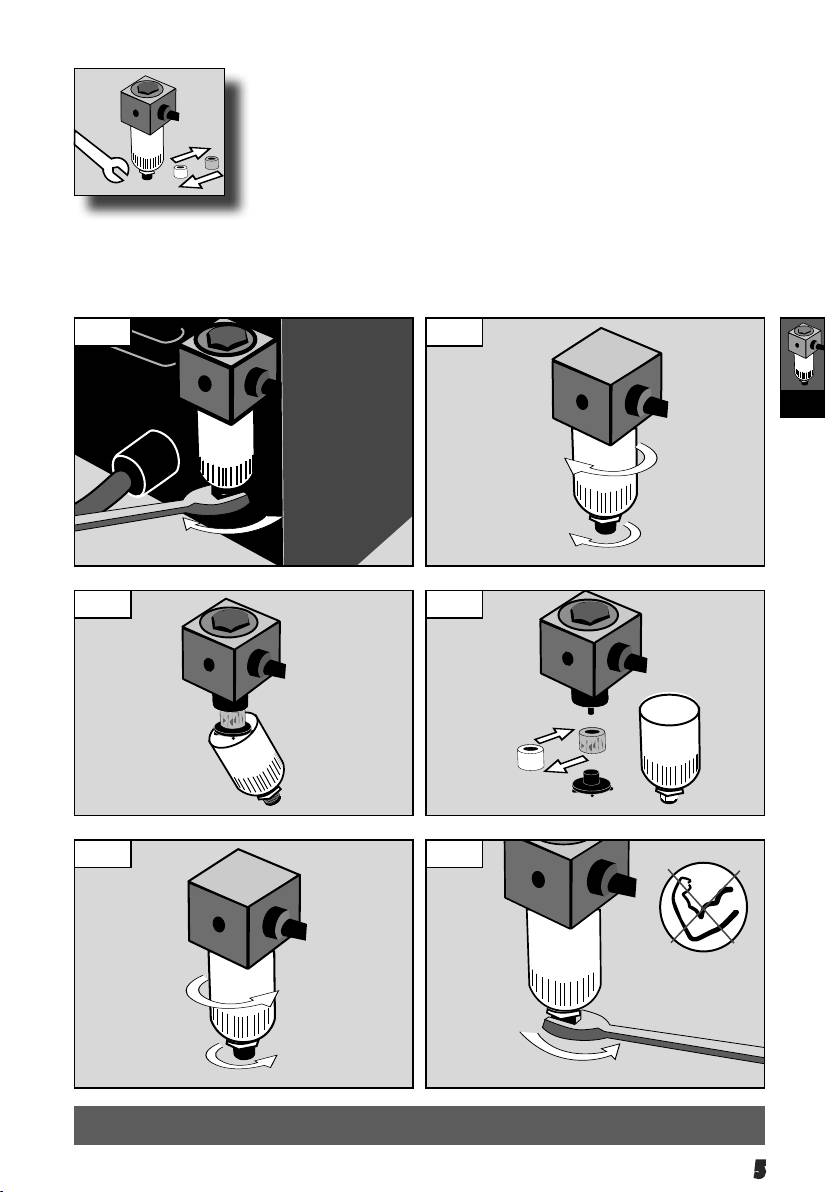 5