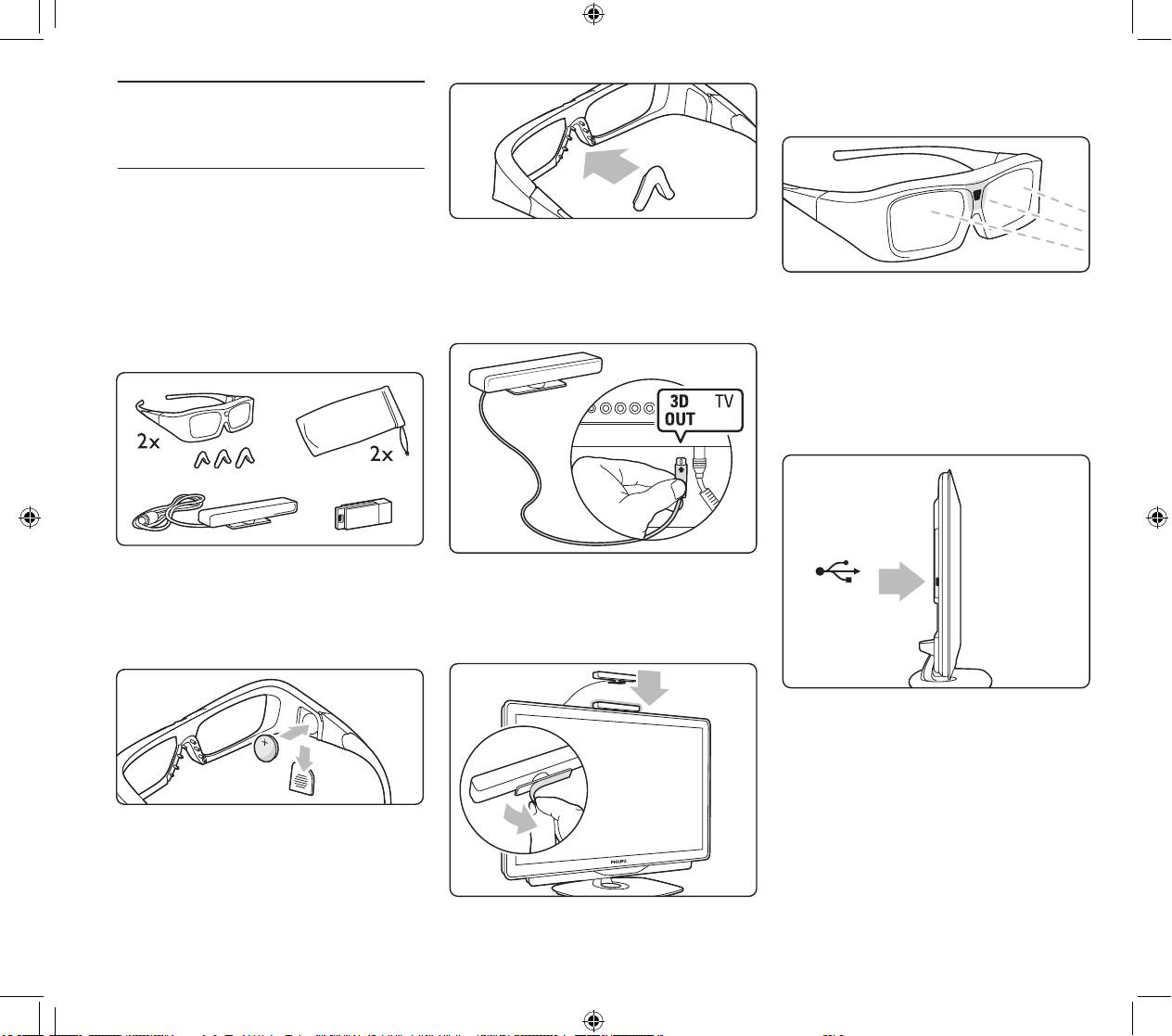 2x

2x

3D OUT

TV

PHILIPS