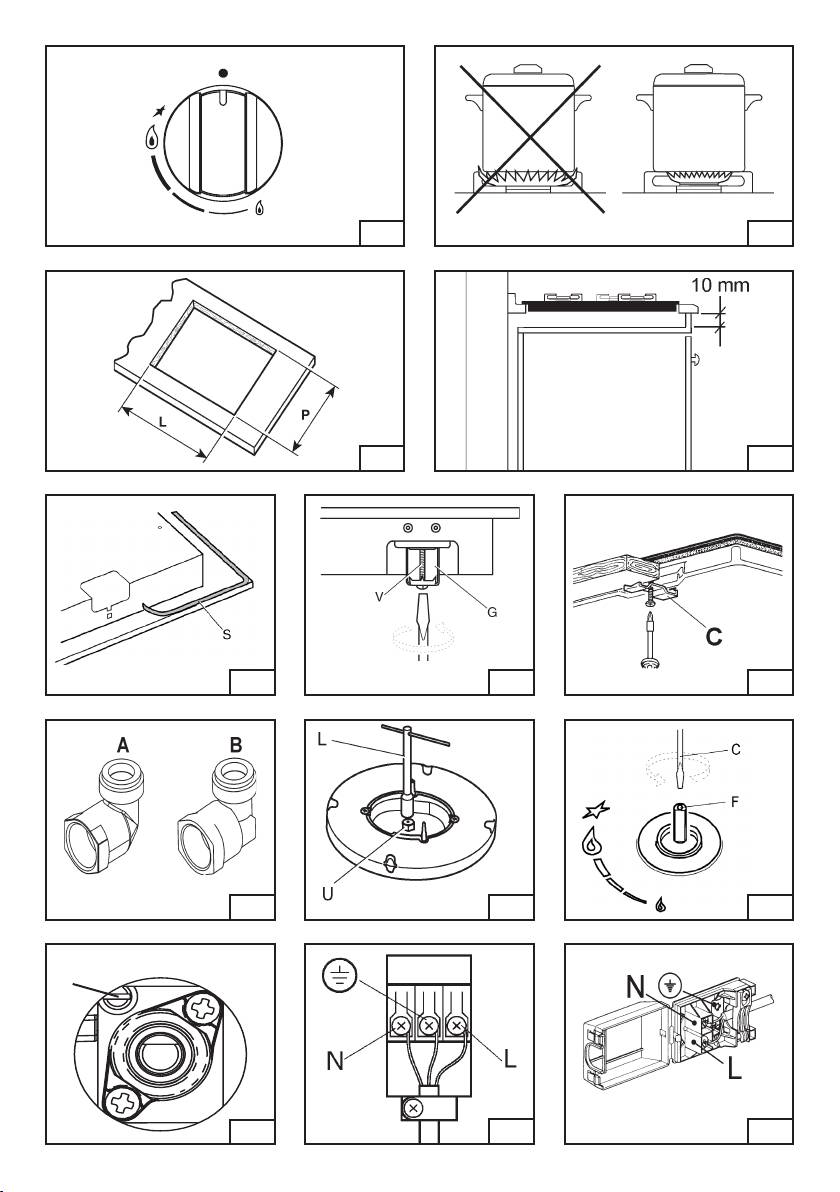 10 mm

L

P

S

V

G

C

A

B

L

U

C

F

N

L

N

L