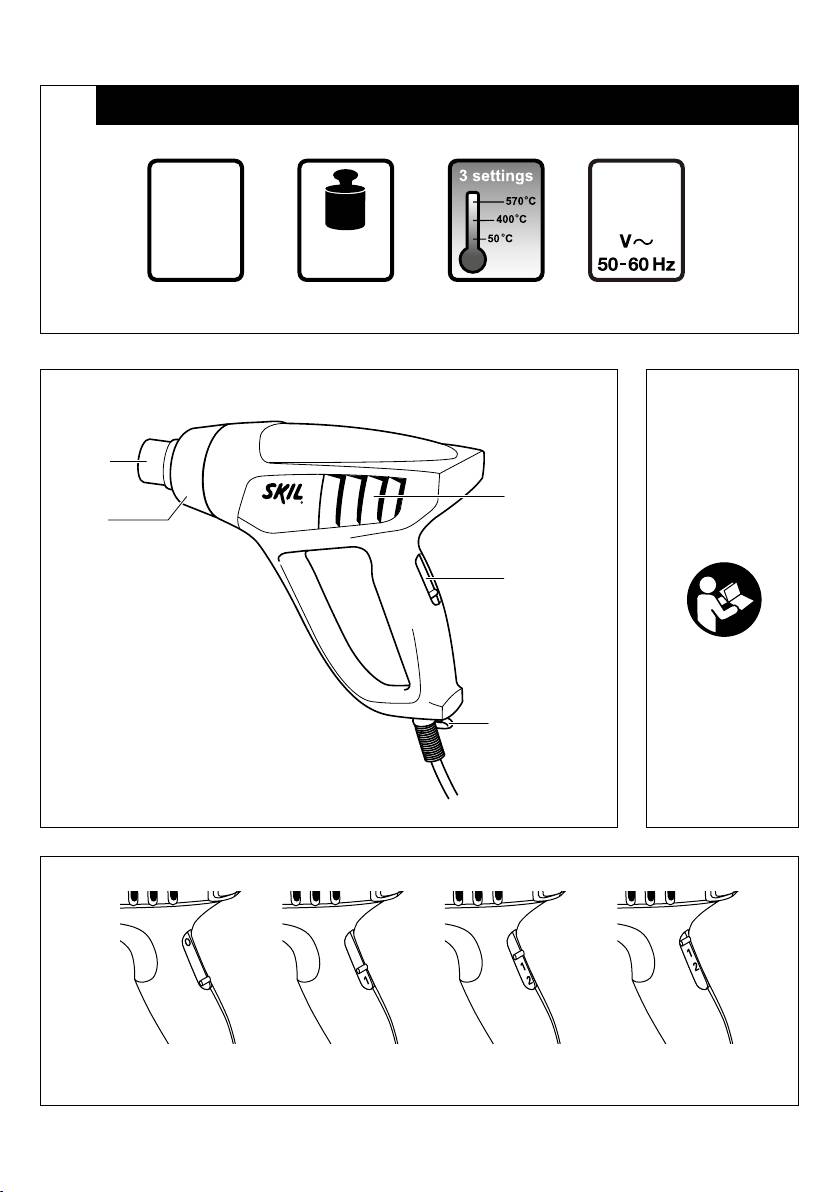 3 settings
570°C
400°C
50°C

V～
50-60 Hz

SKIL

0

1

1
2

1
2