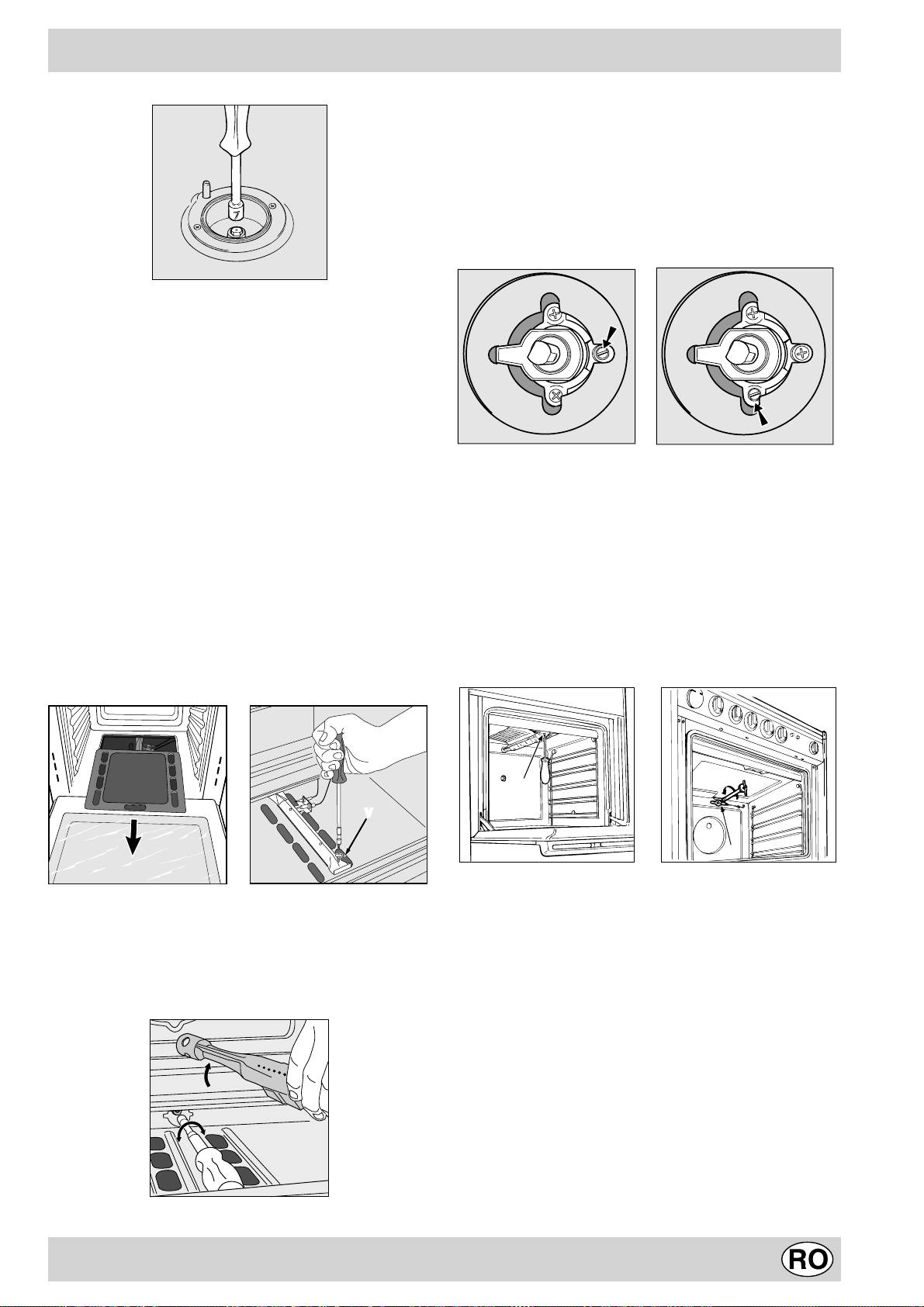 7

V

RO