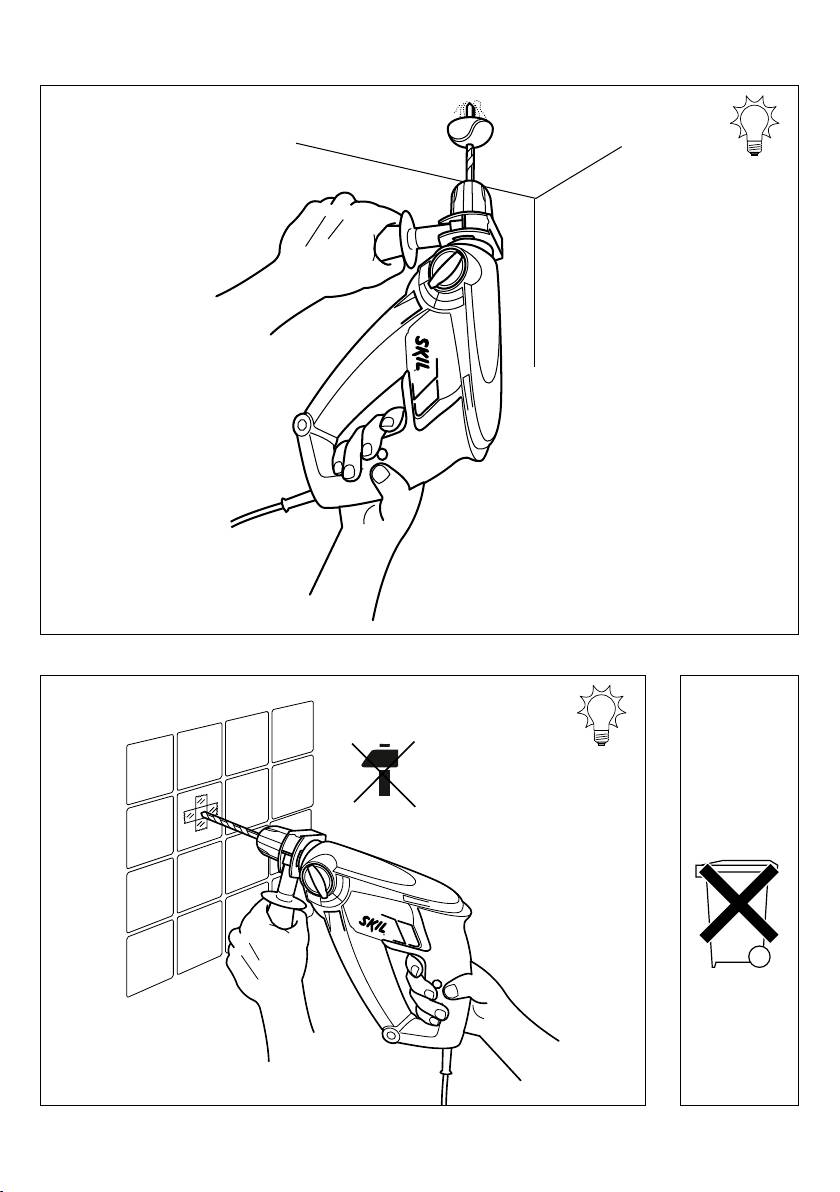 SKIL

SKIL