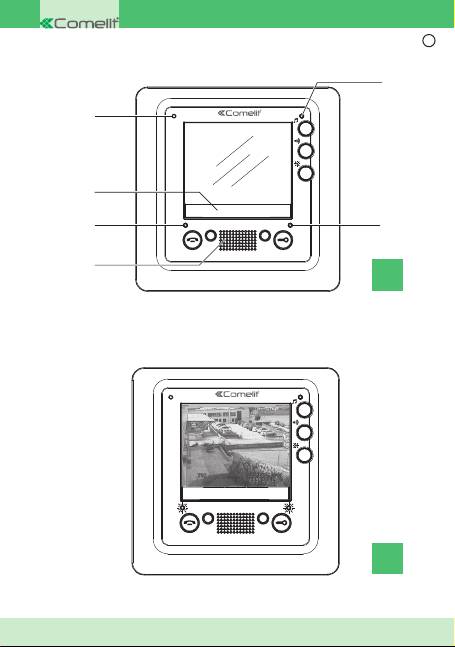 Comelit

Comelit

Comelit