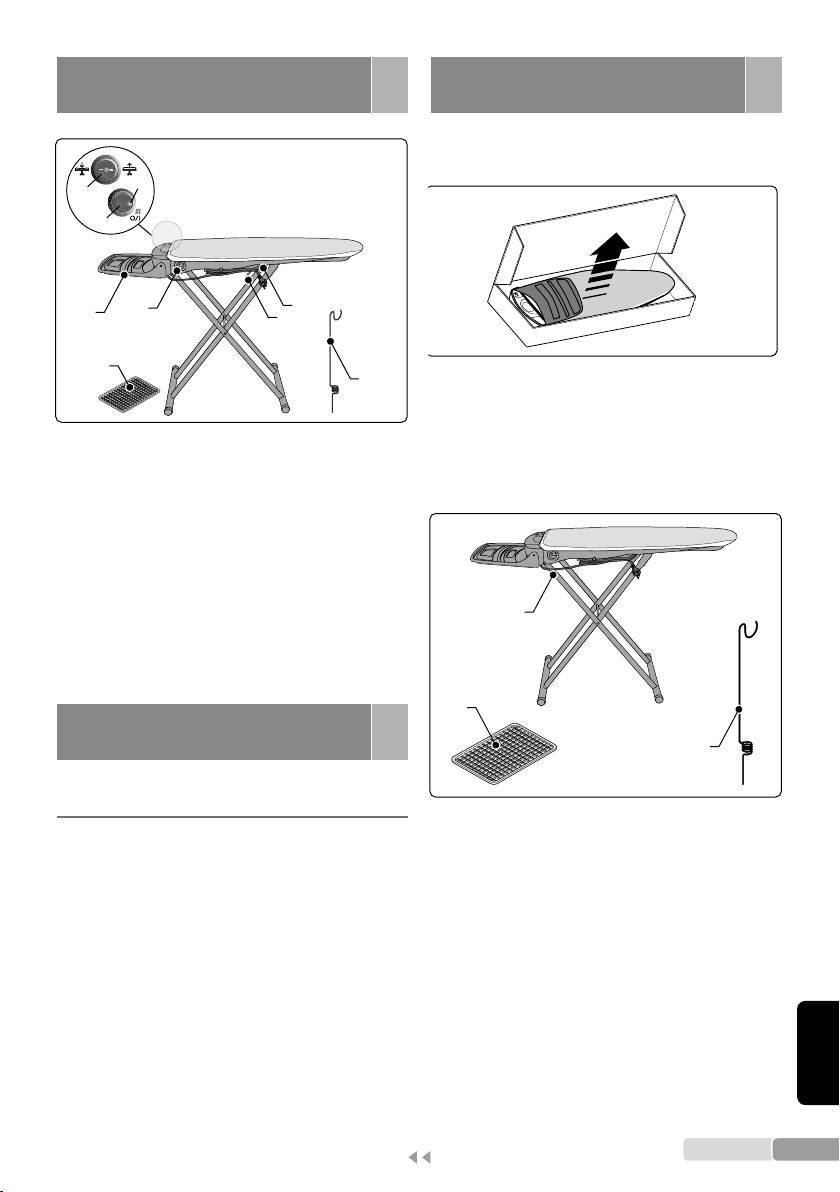 O/I