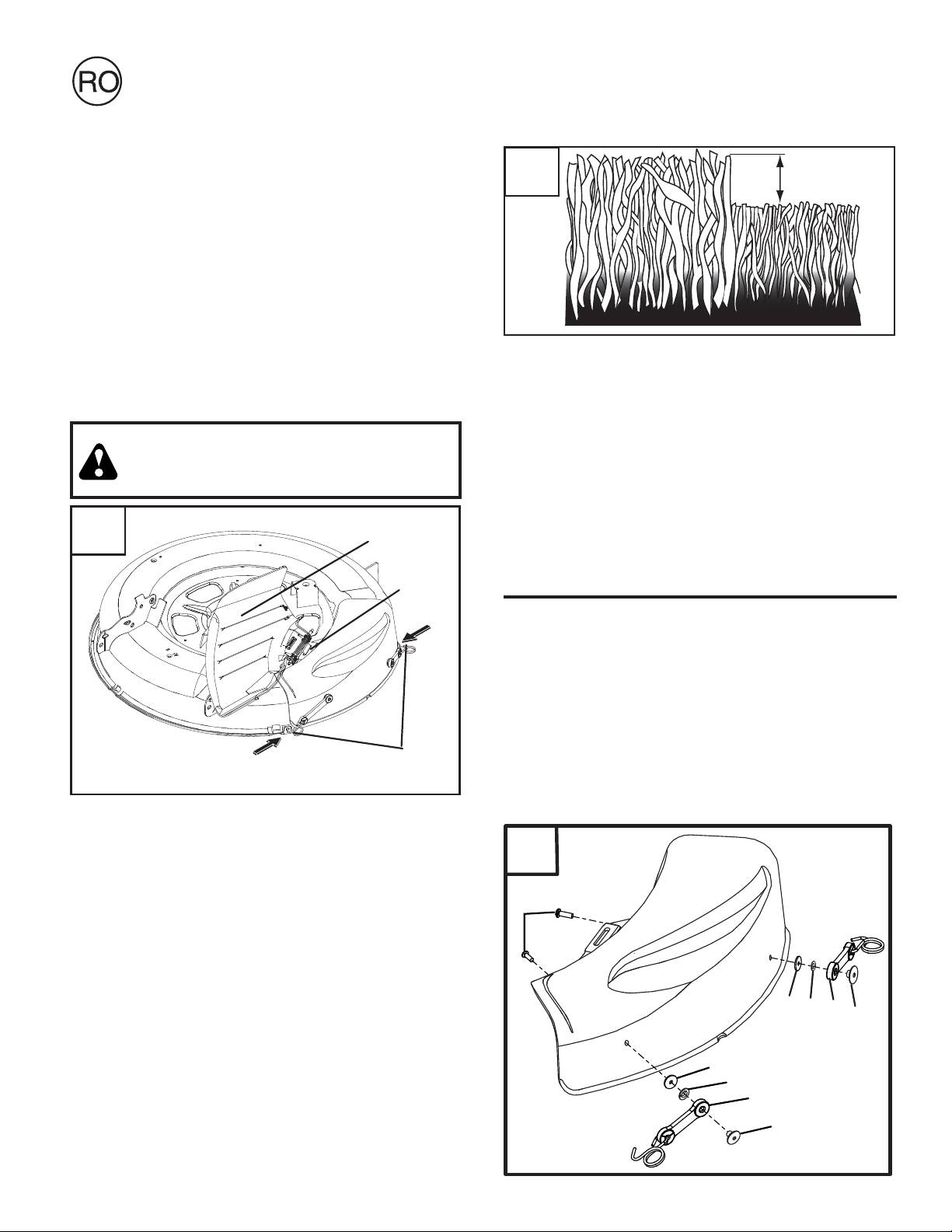 RO