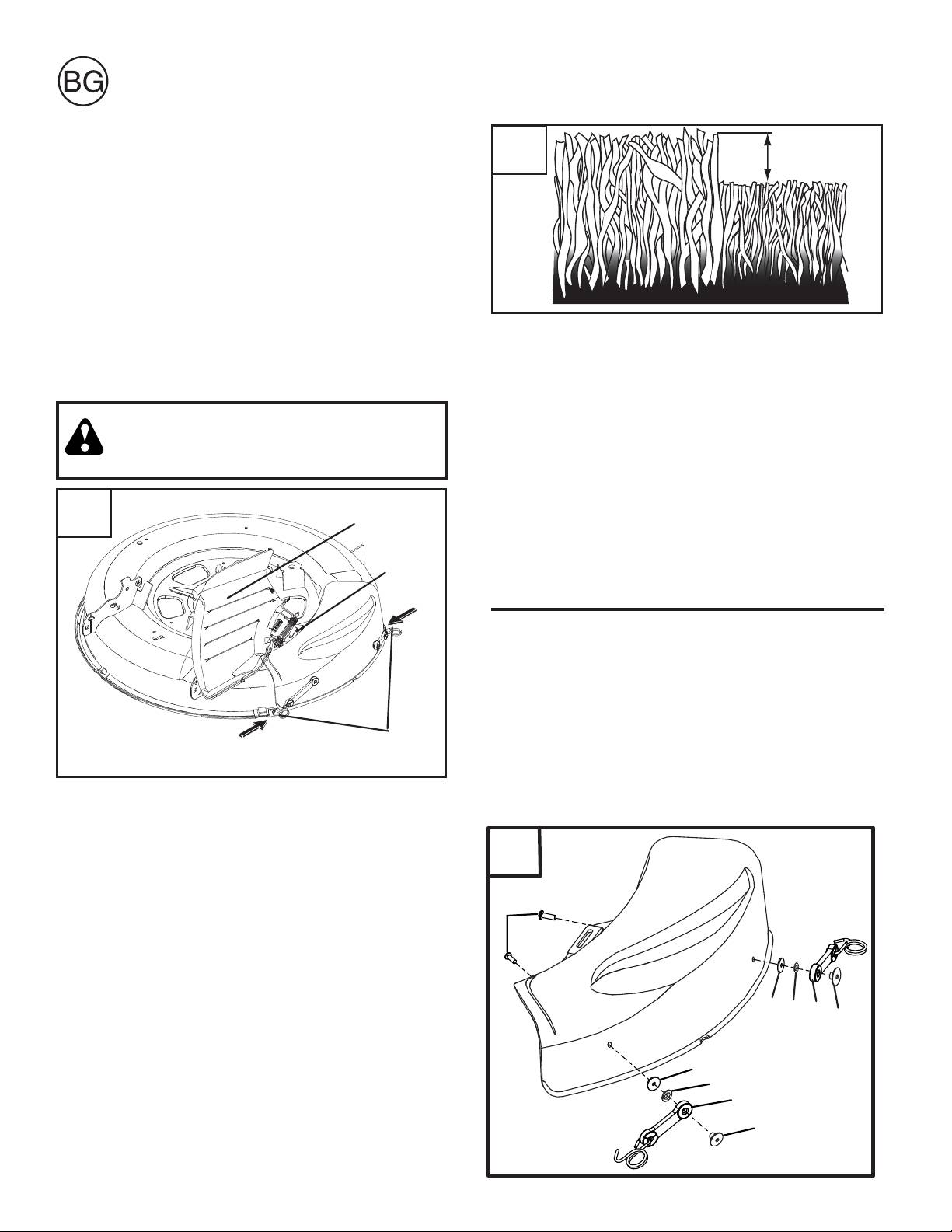 BG