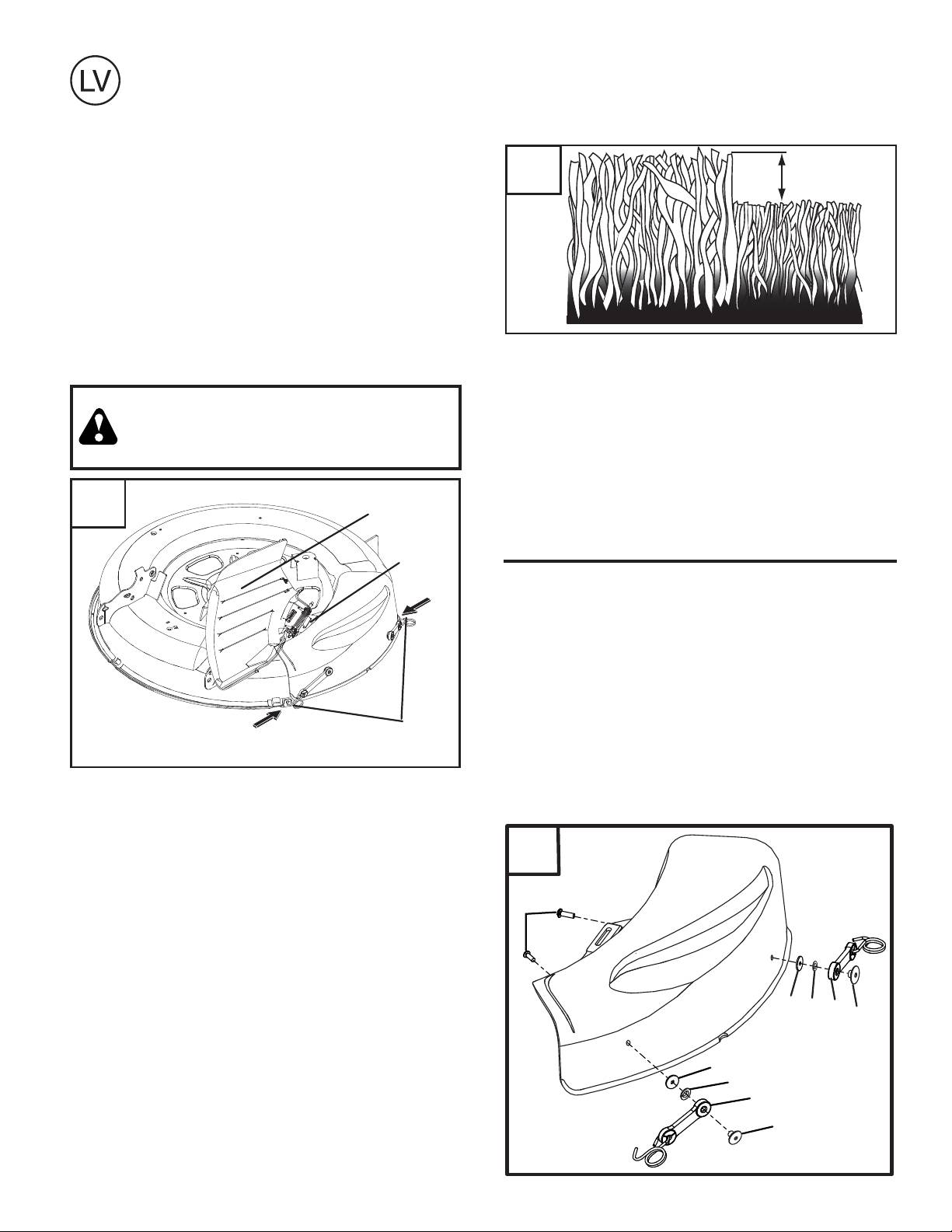 LV