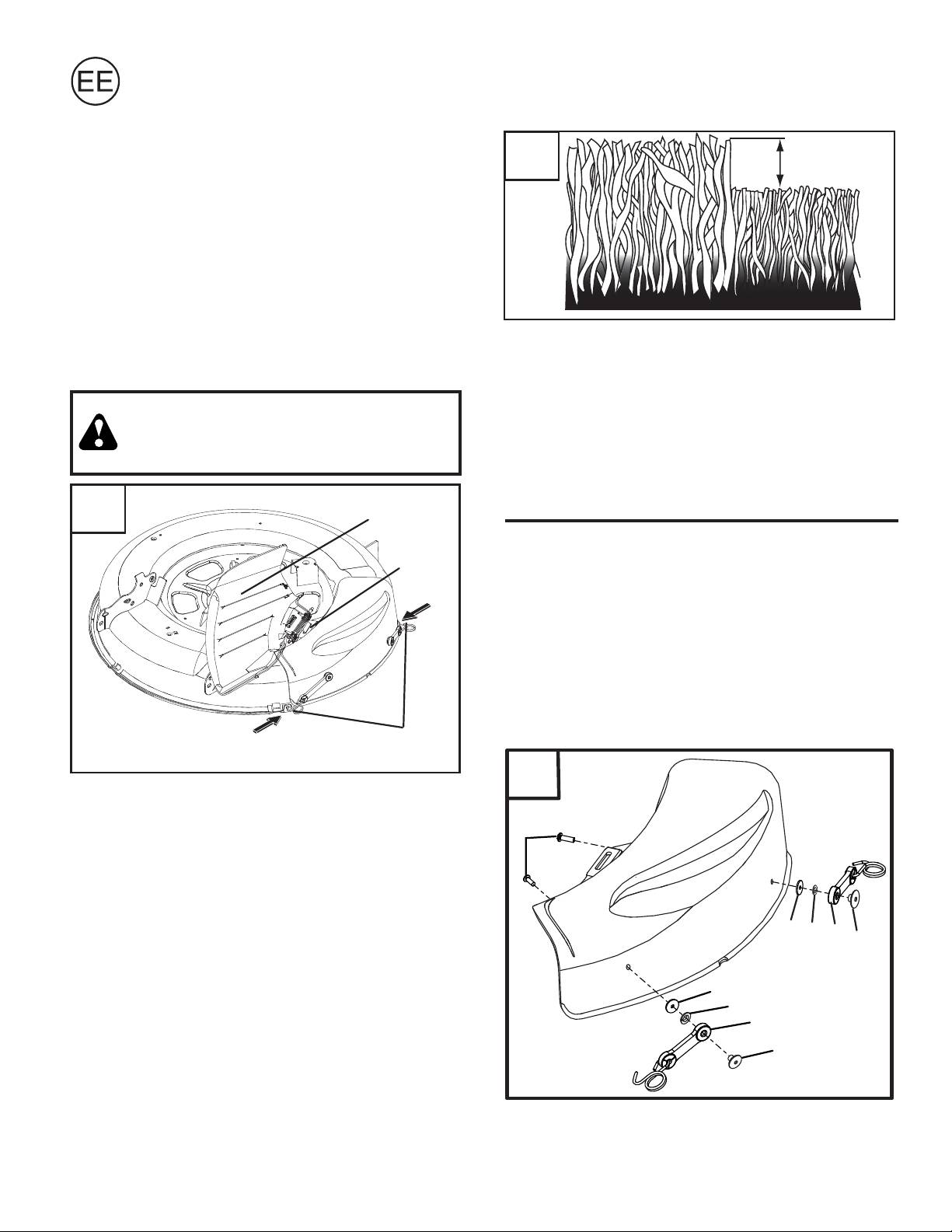 EE