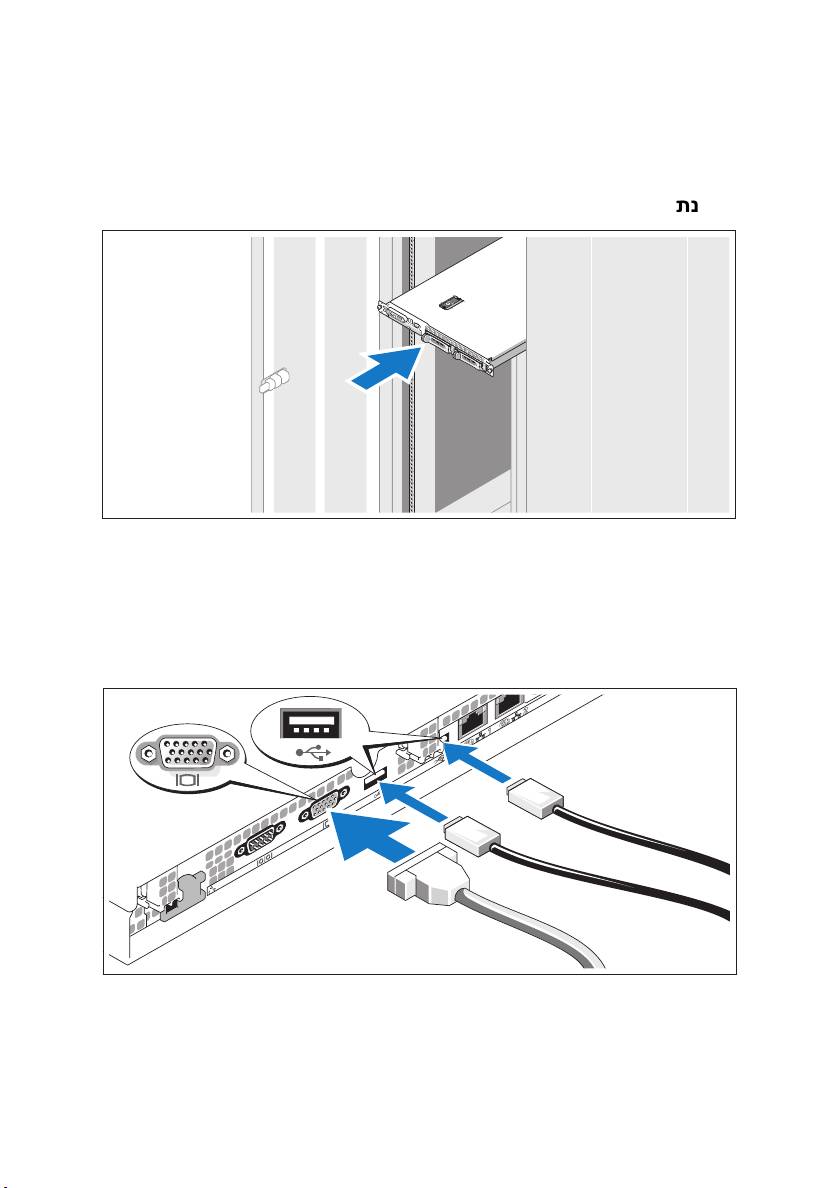 נת