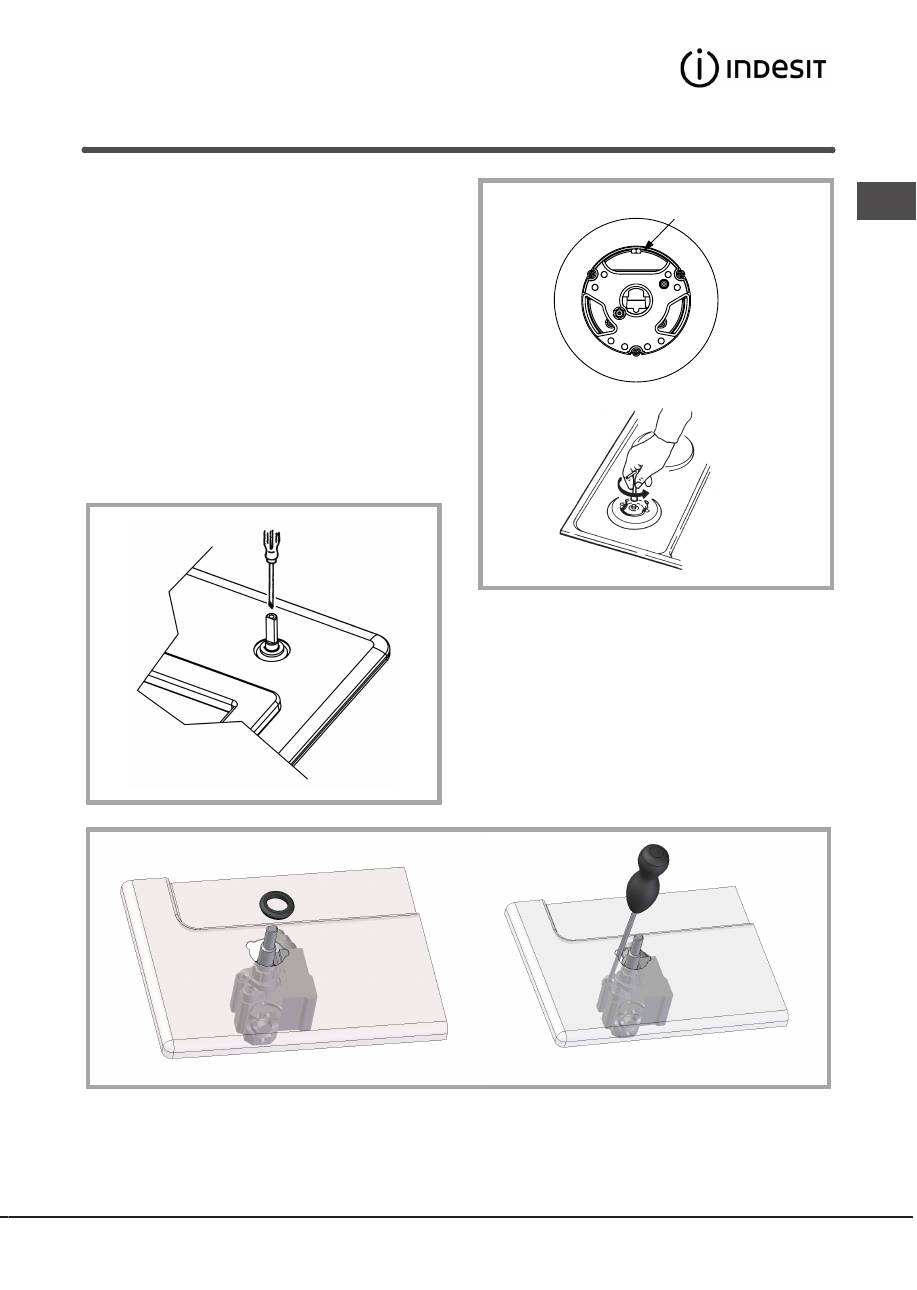 INDESIT