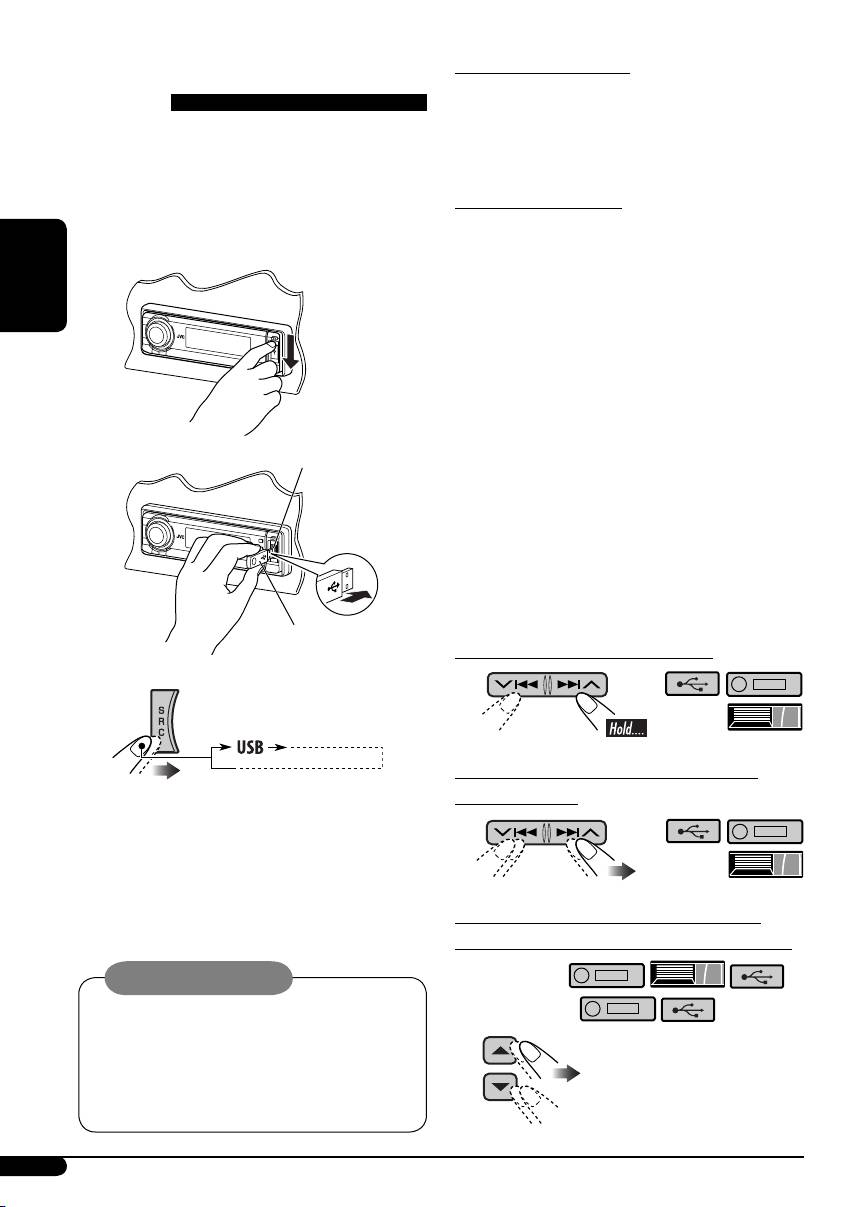 SRC

USB

Hold....