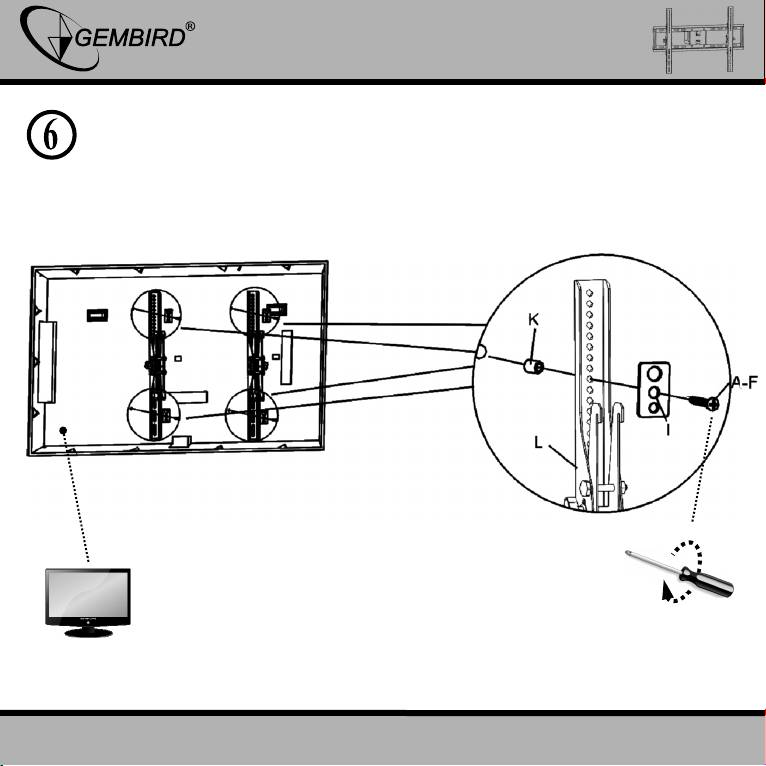 GEMBIRD®

⑥

K

A-F

I

L