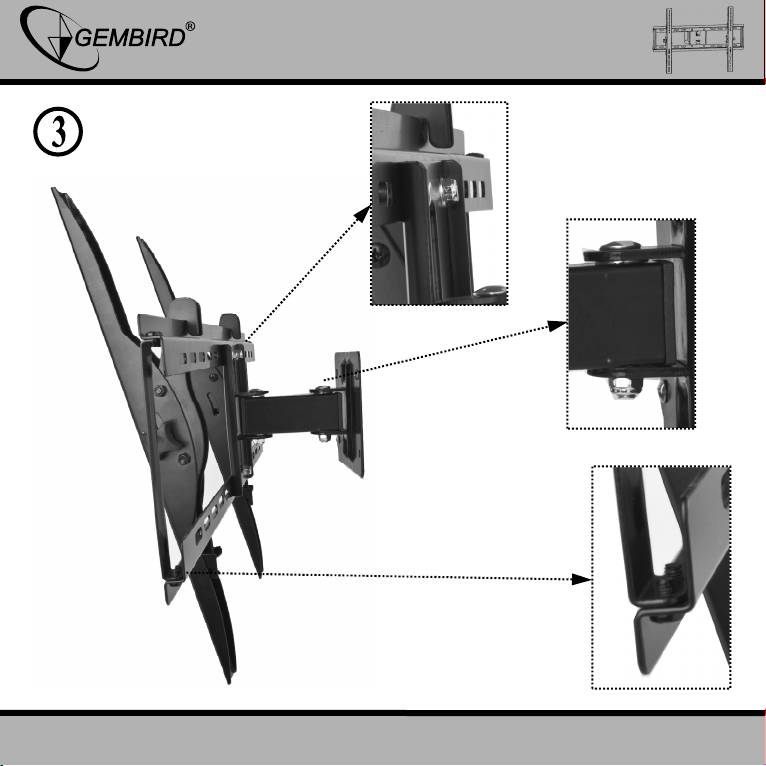 GEMBIRD®

3