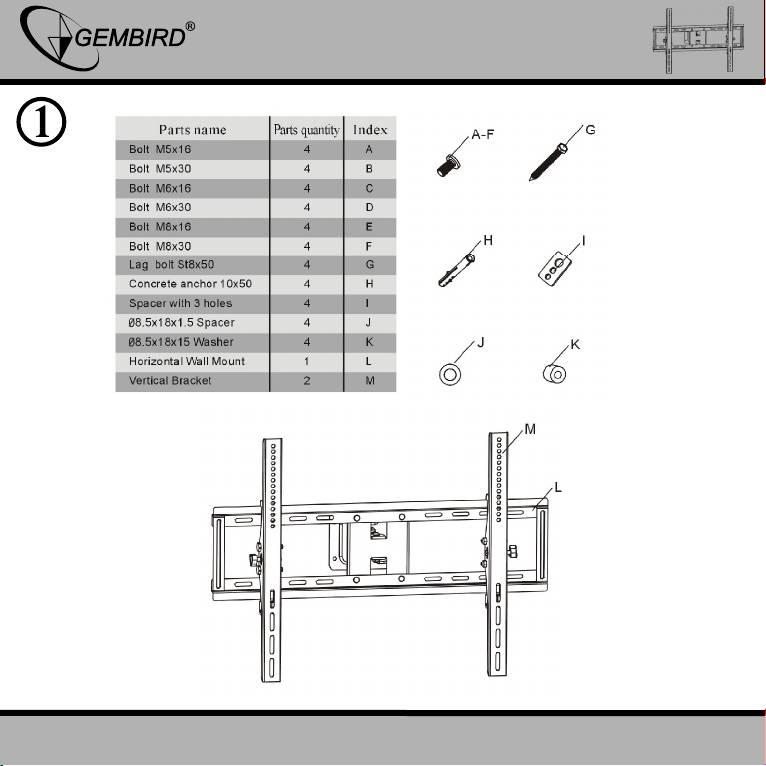 GEMBIRD®

①

| Parts name | Parts quantity | Index |
|---|---|---|
| Bolt M5x16 | 4 | A |
| Bolt M5x30 | 4 | B |
| Bolt M6x16 | 4 | C |
| Bolt M6x30 | 4 | D |
| Bolt M8x16 | 4 | E |
| Bolt M8x30 | 4 | F |
| Lag bolt St8x50 | 4 | G |
| Concrete anchor 10x50 | 4 | H |
| Spacer with 3 holes | 4 | I |
| Ø8.5x18x1.5 Spacer | 4 | J |
| Ø8.5x18x15 Washer | 4 | K |
| Horizontal Wall Mount | 1 | L |
| Vertical Bracket | 2 | M |

A-F
G
H
I
J
K
M
L