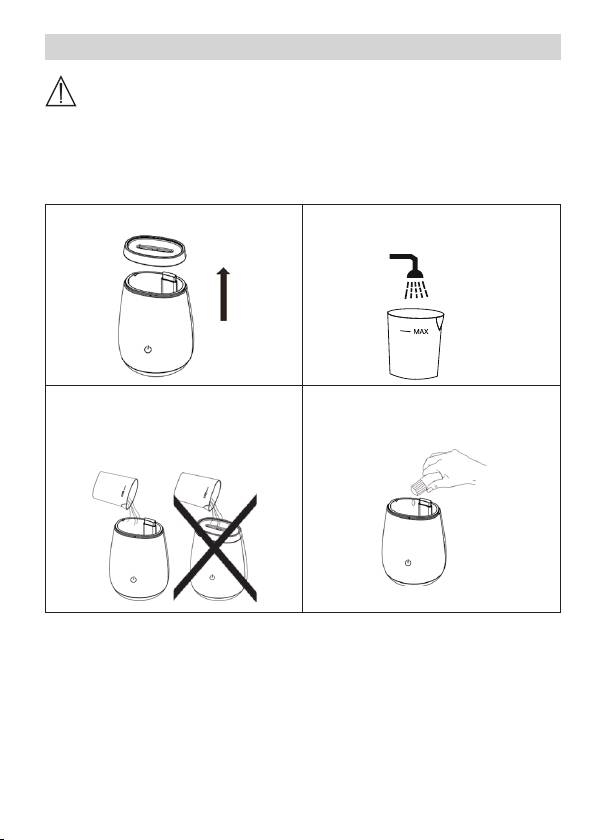 MAX