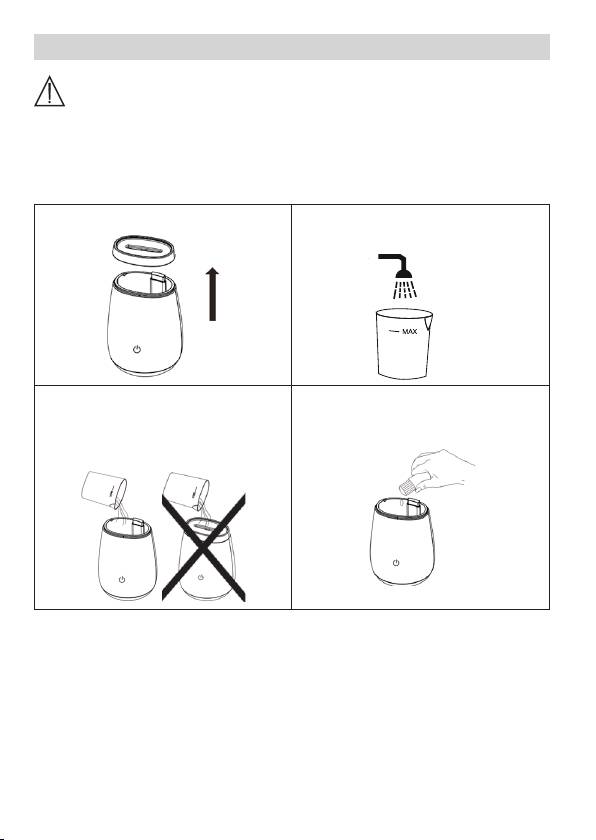 MAX