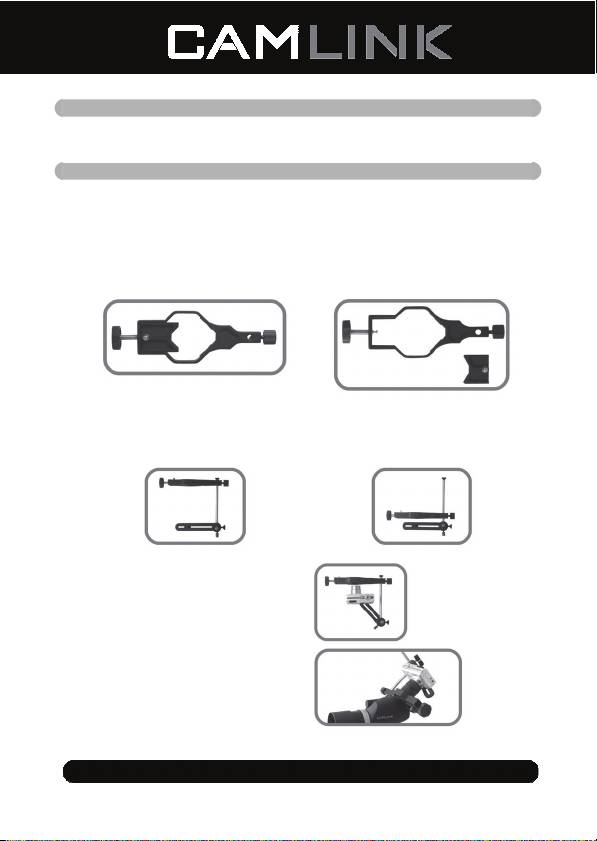 CAMLINK