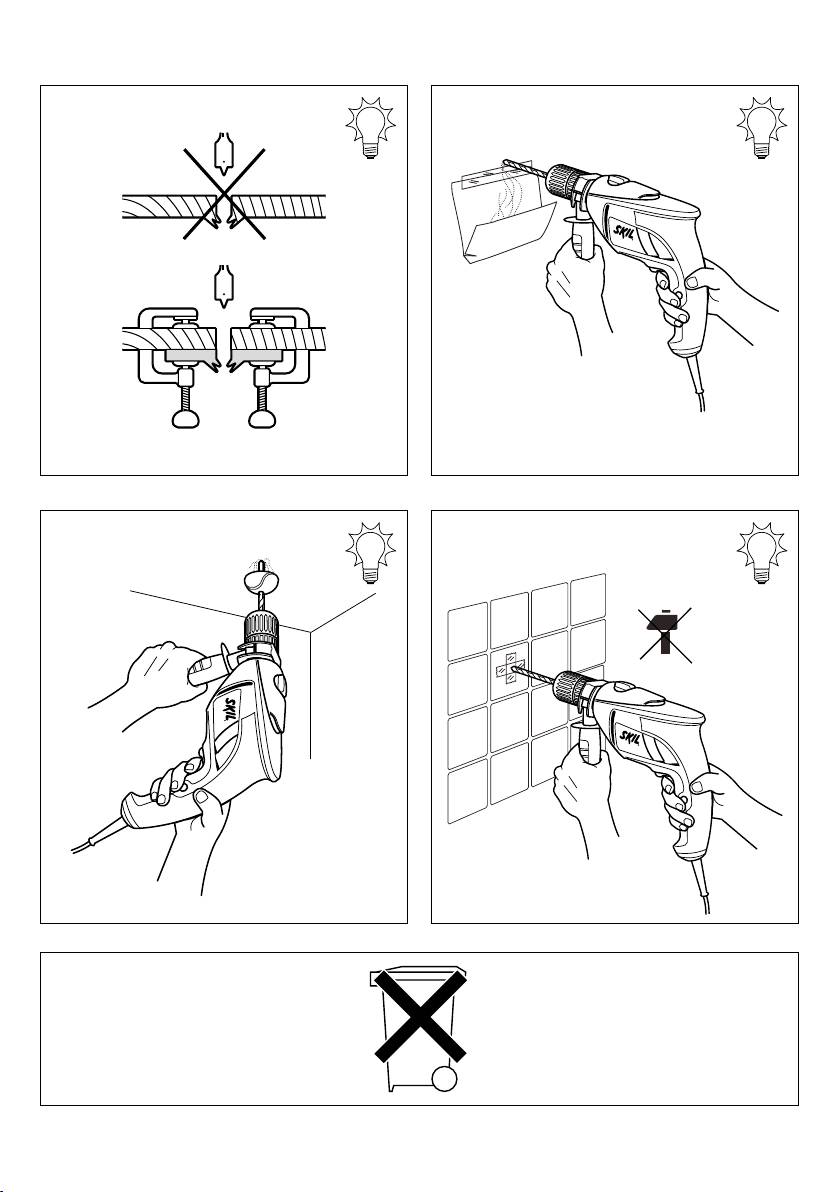 SKIL

SKIL

SKIL