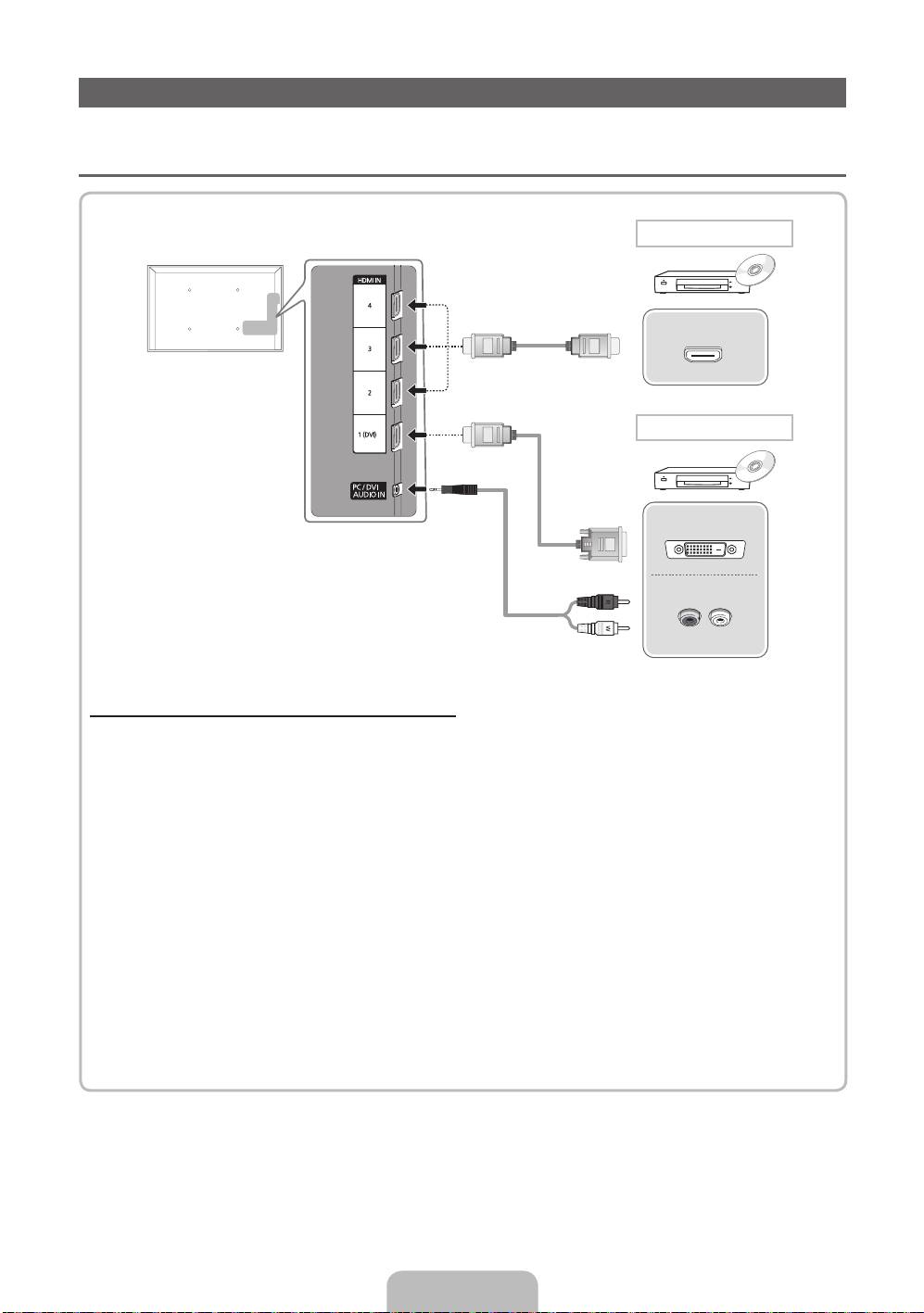 HDMI IN

4

3

2

1 (DVI)

PC / DVI AUDIO IN