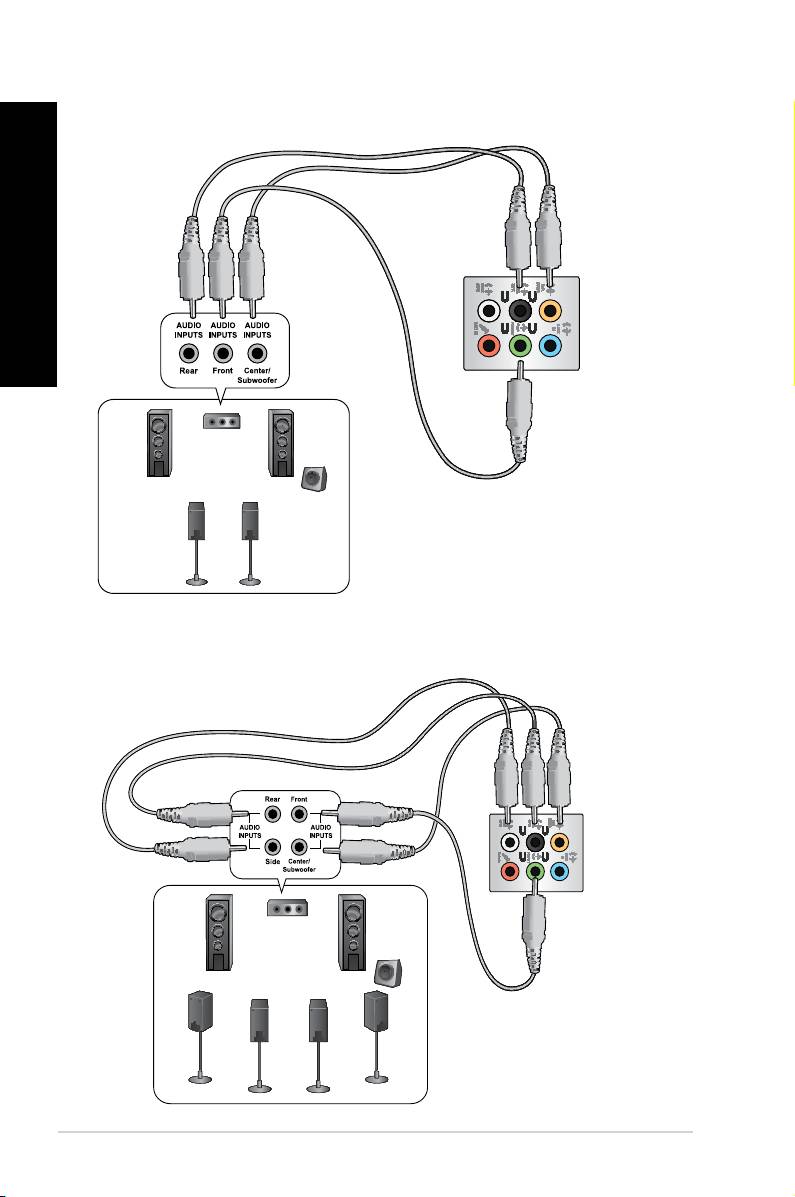 AUDIO INPUTS
AUDIO INPUTS
AUDIO INPUTS
Rear
Front
Center/ Subwoofer

Rear
Front
AUDIO INPUTS
AUDIO INPUTS
Side
Center/ Subwoofer