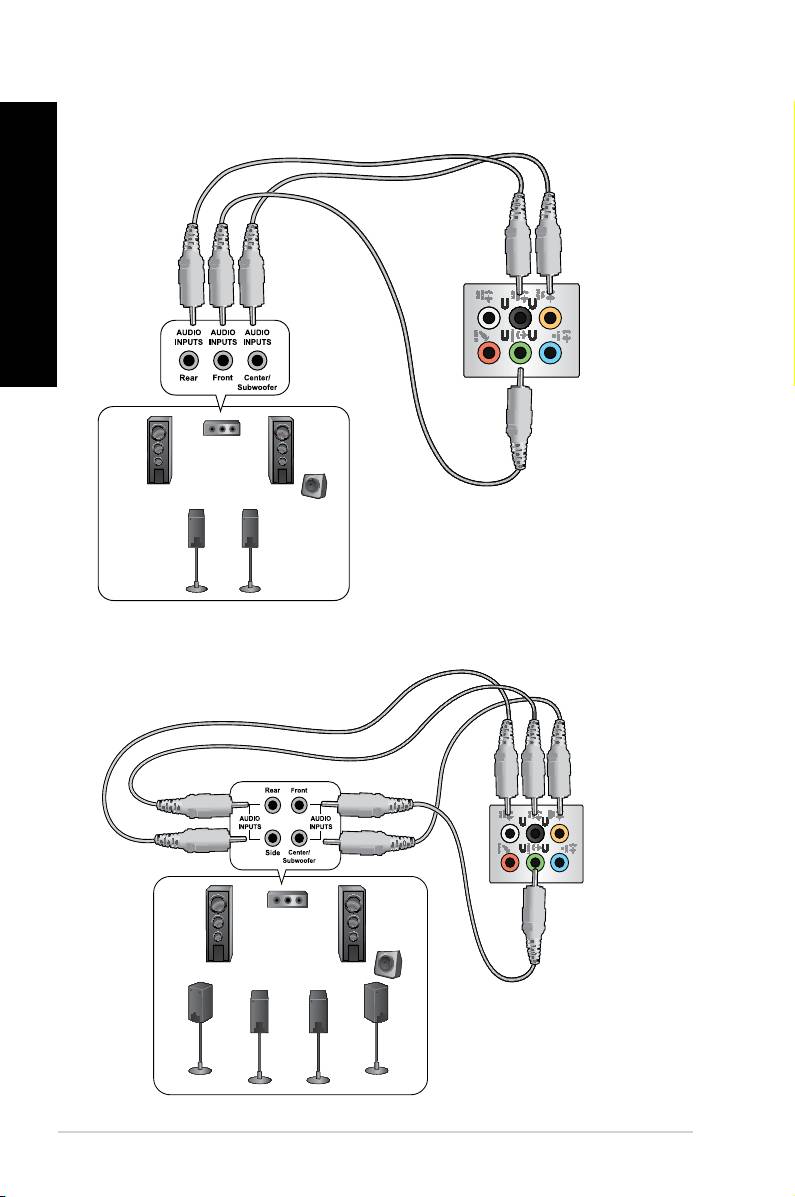 AUDIO INPUTS
AUDIO INPUTS
AUDIO INPUTS
Rear
Front
Center/ Subwoofer

Rear
Front
AUDIO INPUTS
AUDIO INPUTS
Side
Center/ Subwoofer