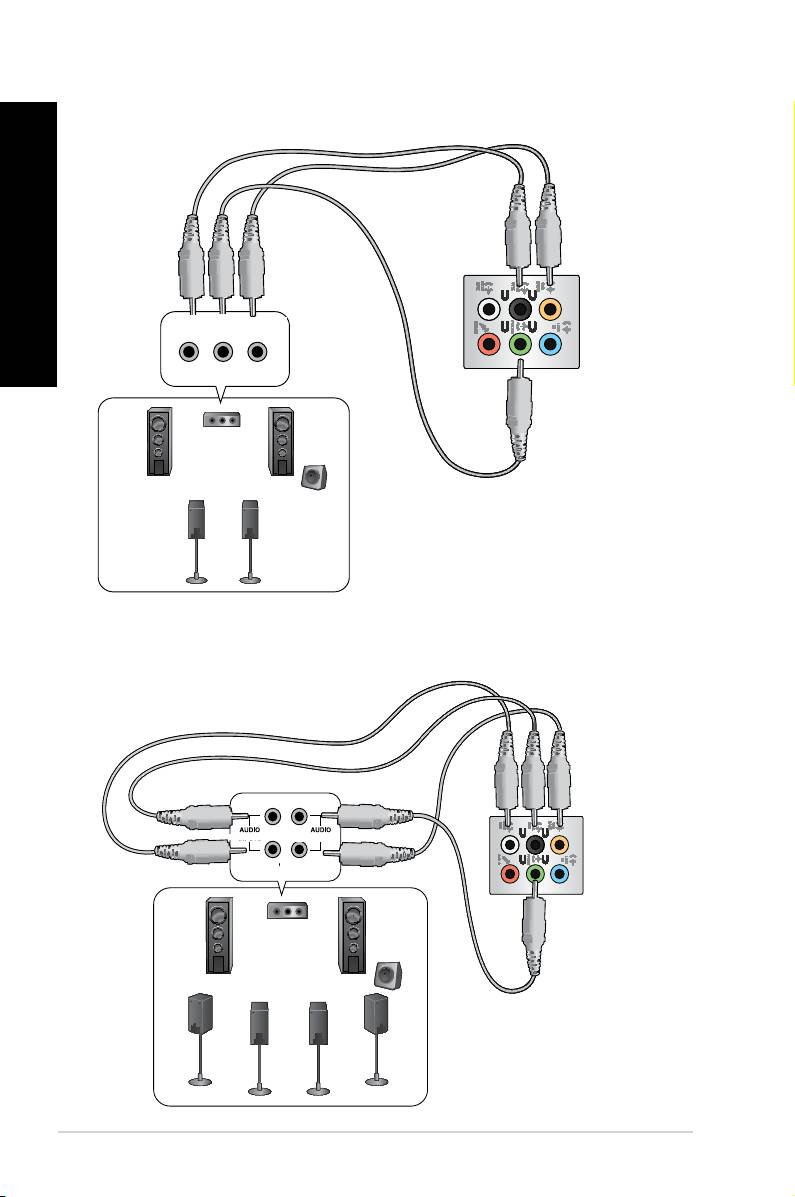 AUDIO

AUDIO