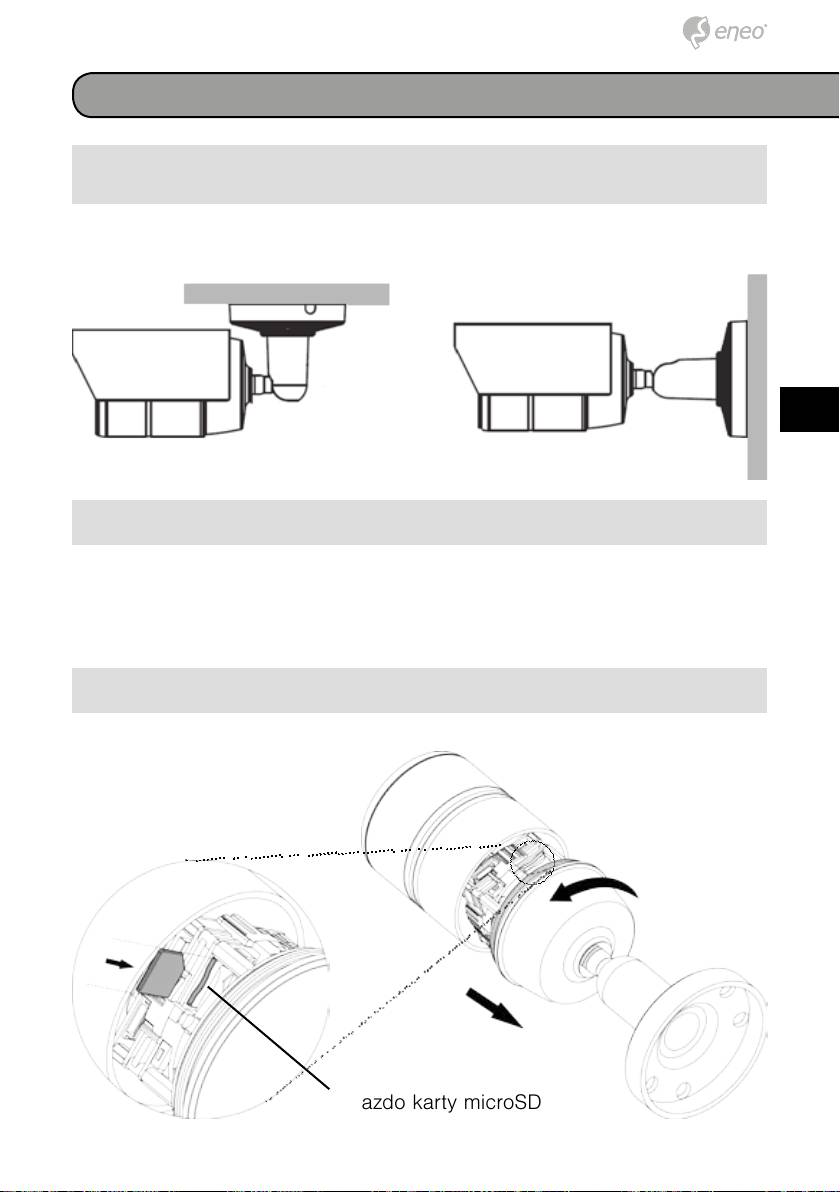 eneo

azdo karty microSD