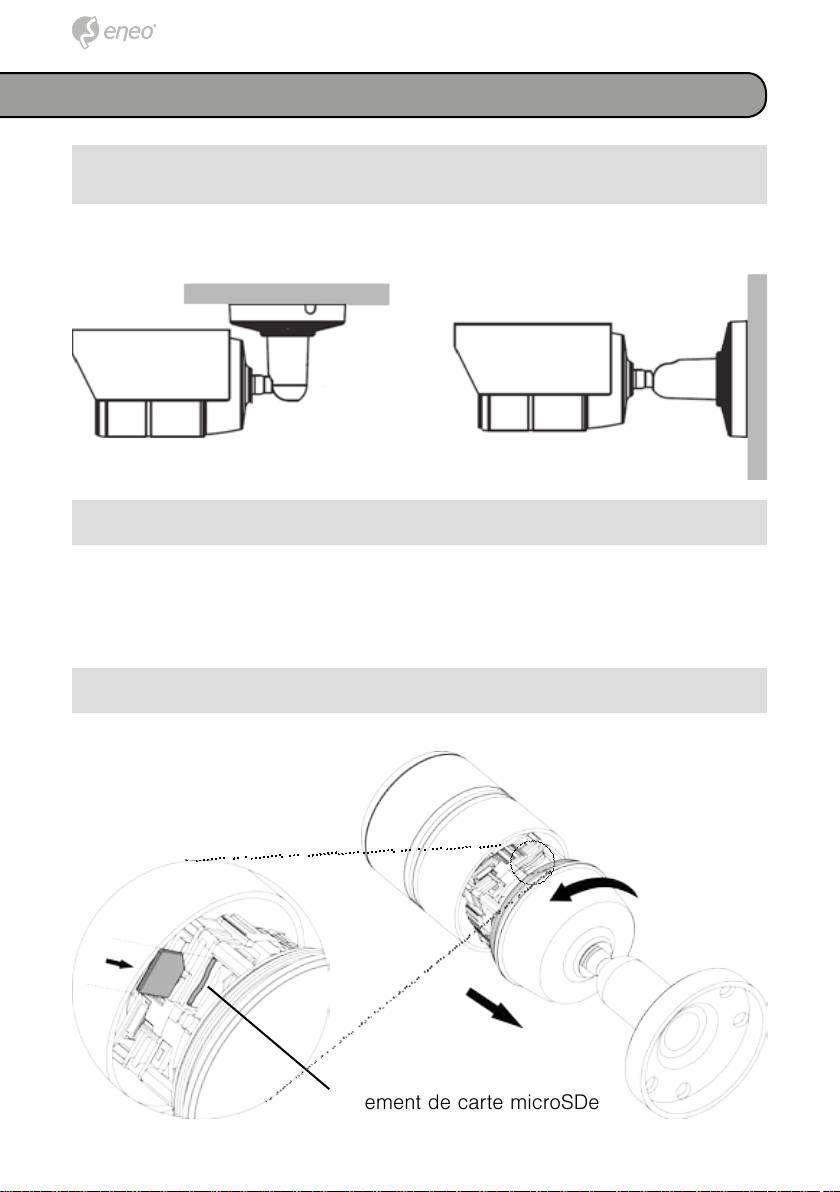 eneo

ement de carte microSDe