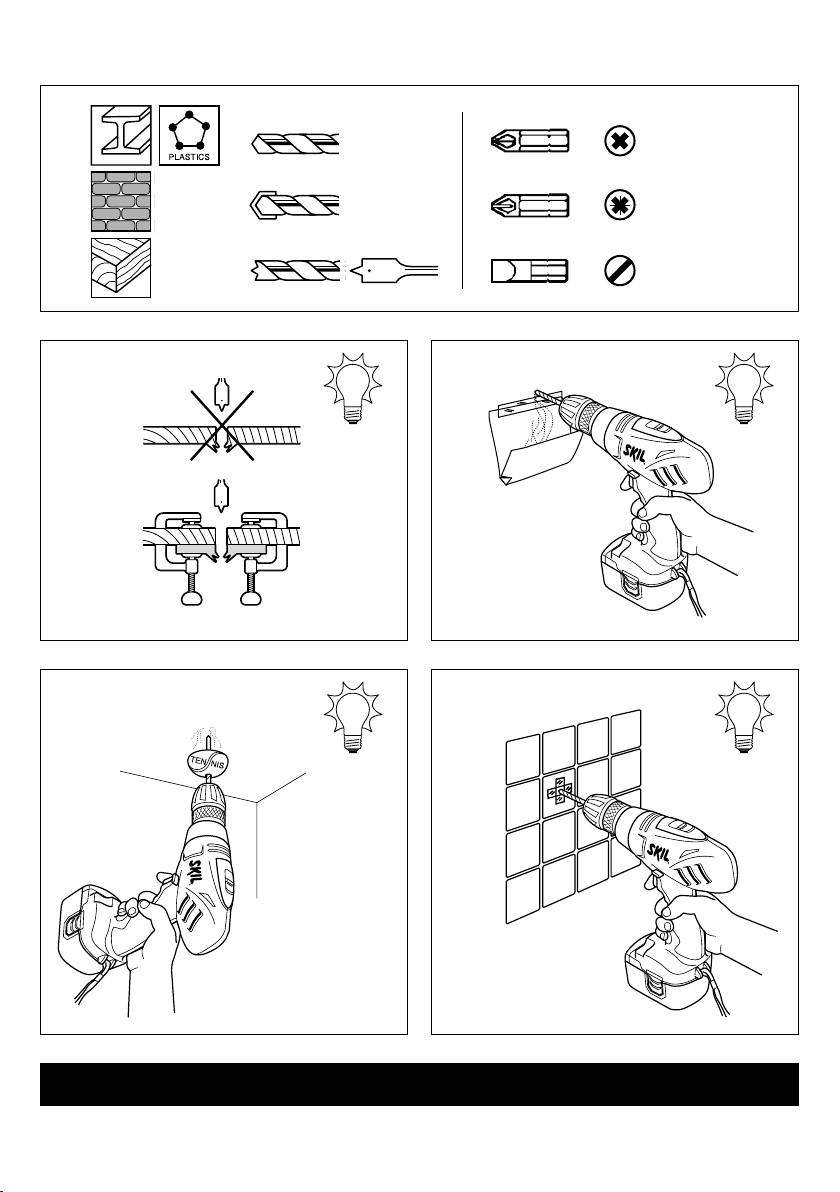 PLASTICS

SKIL

TENNIS

SKIL

SKIL