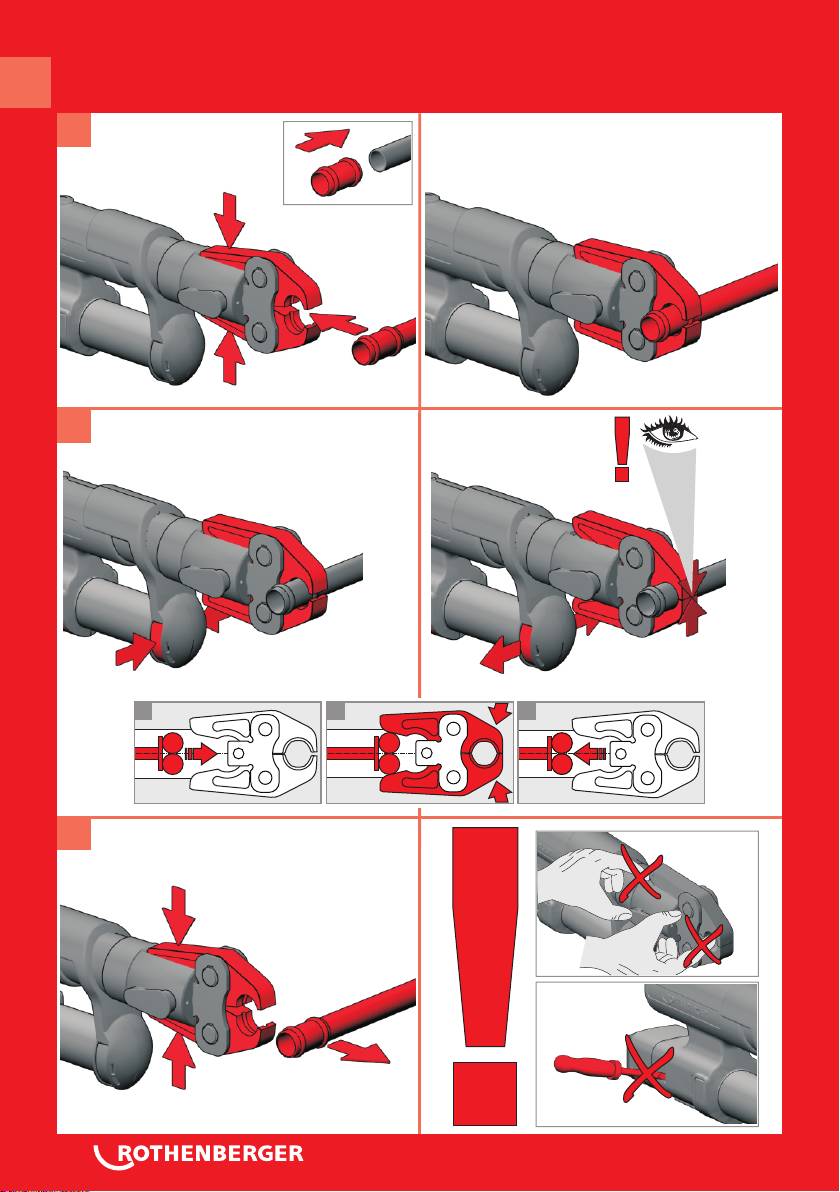 ROTHENBERGER