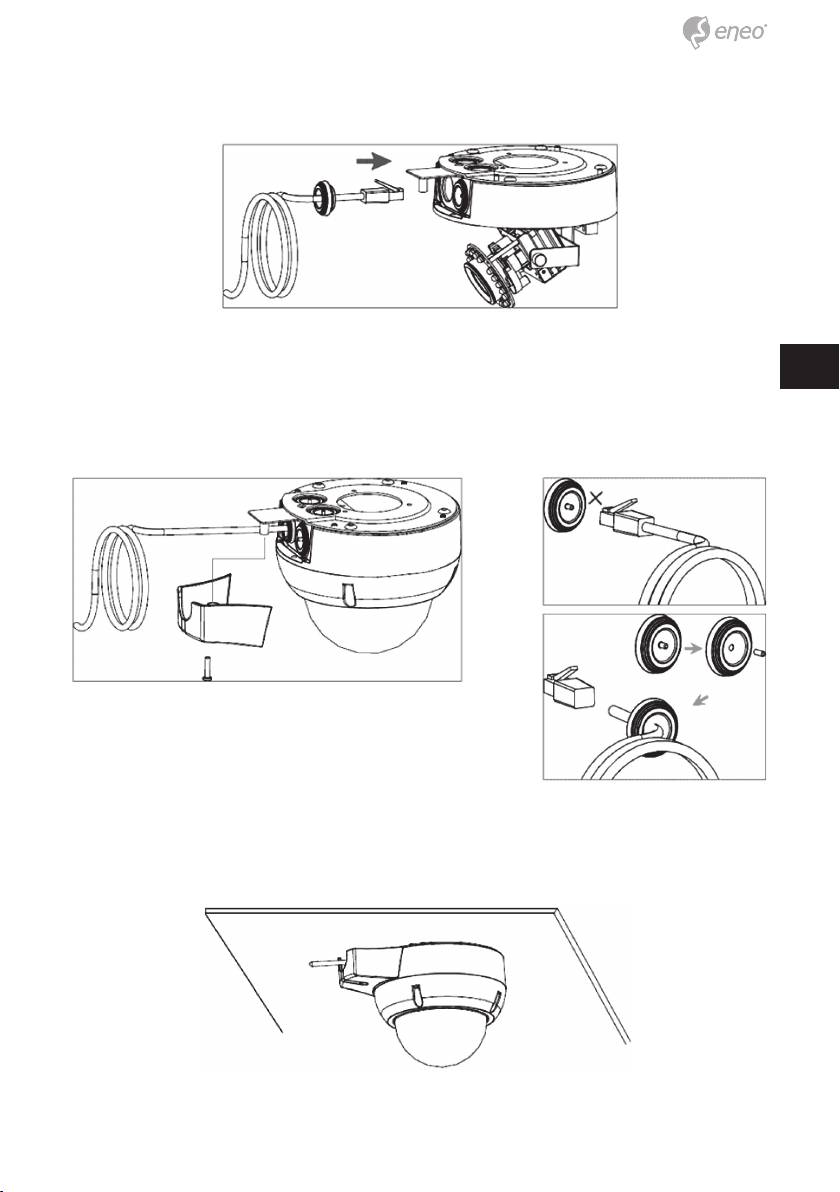 eneo