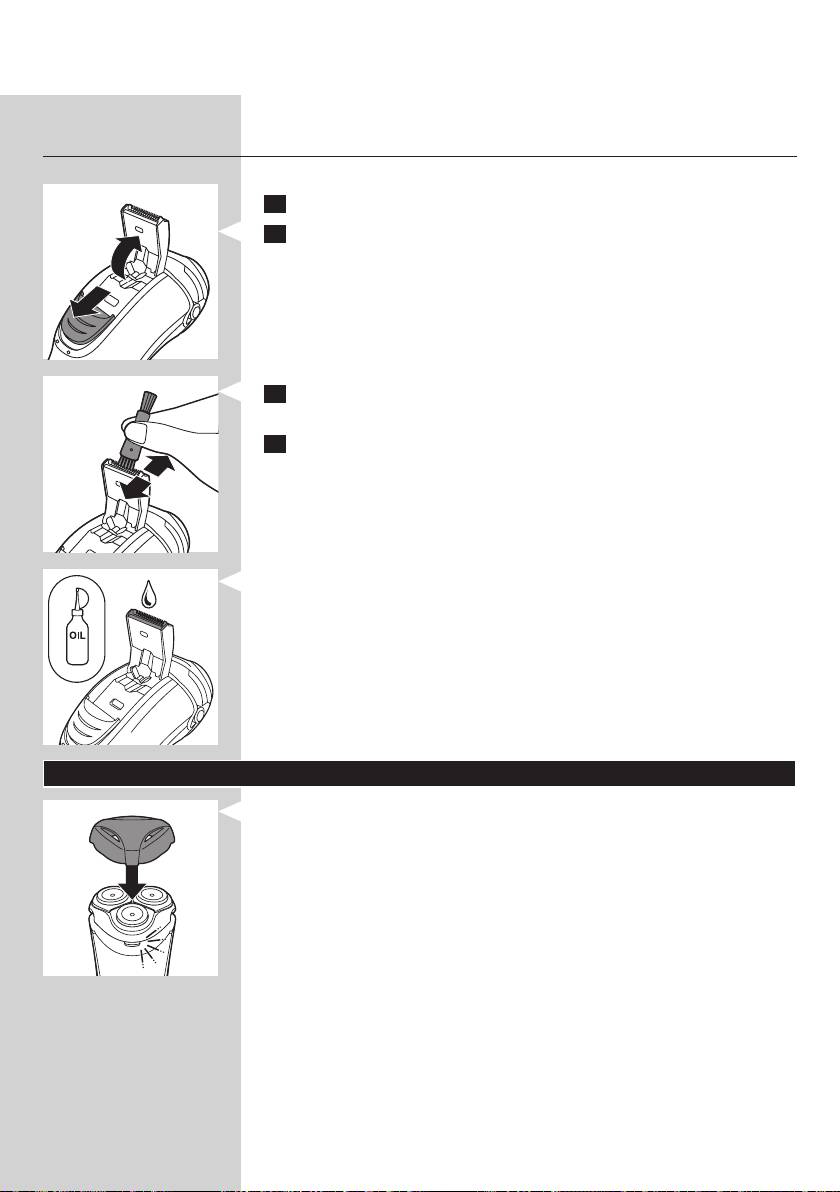 OIL