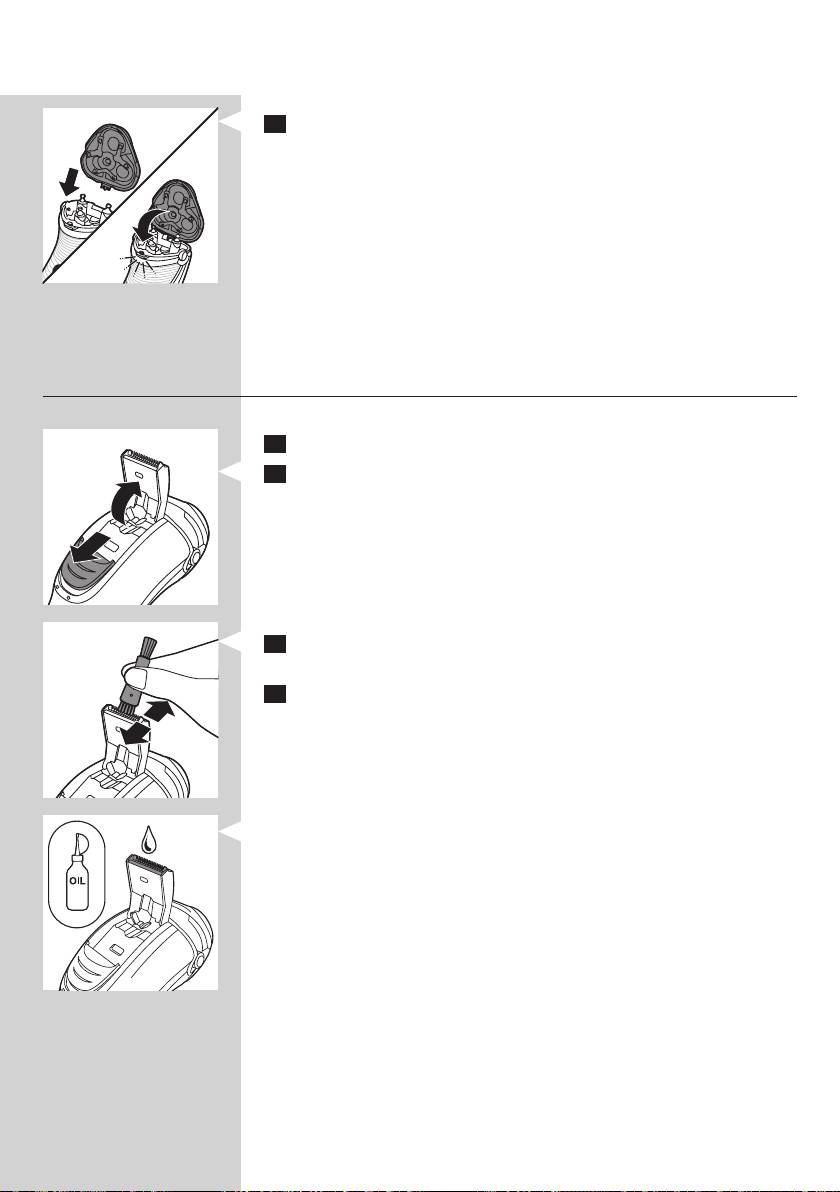 OIL