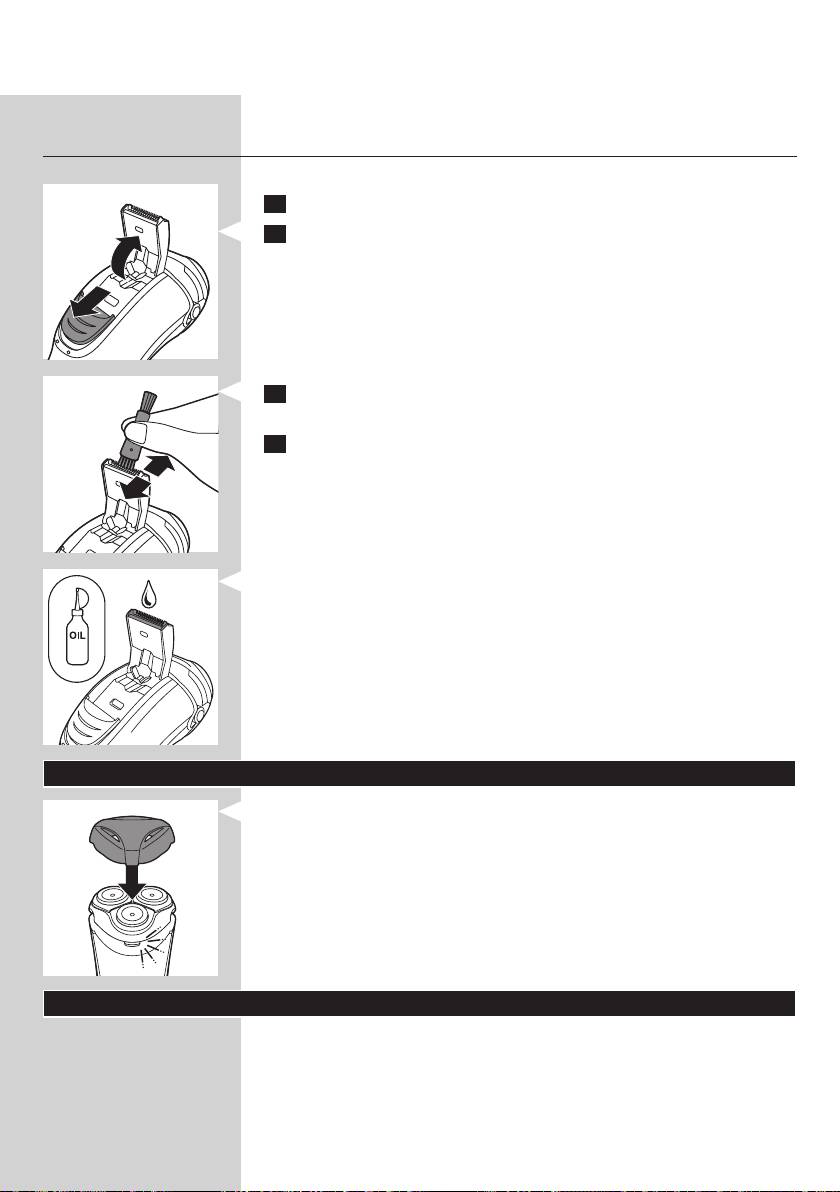 OIL