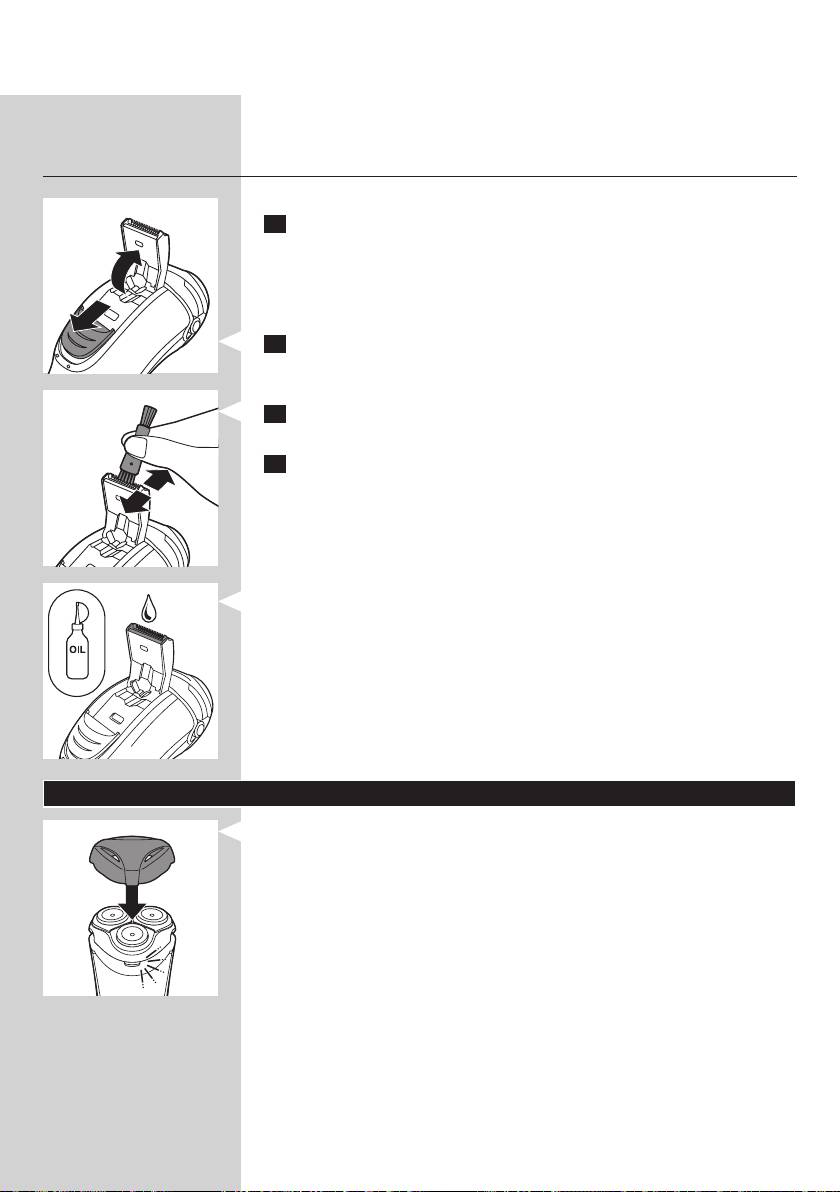 OIL