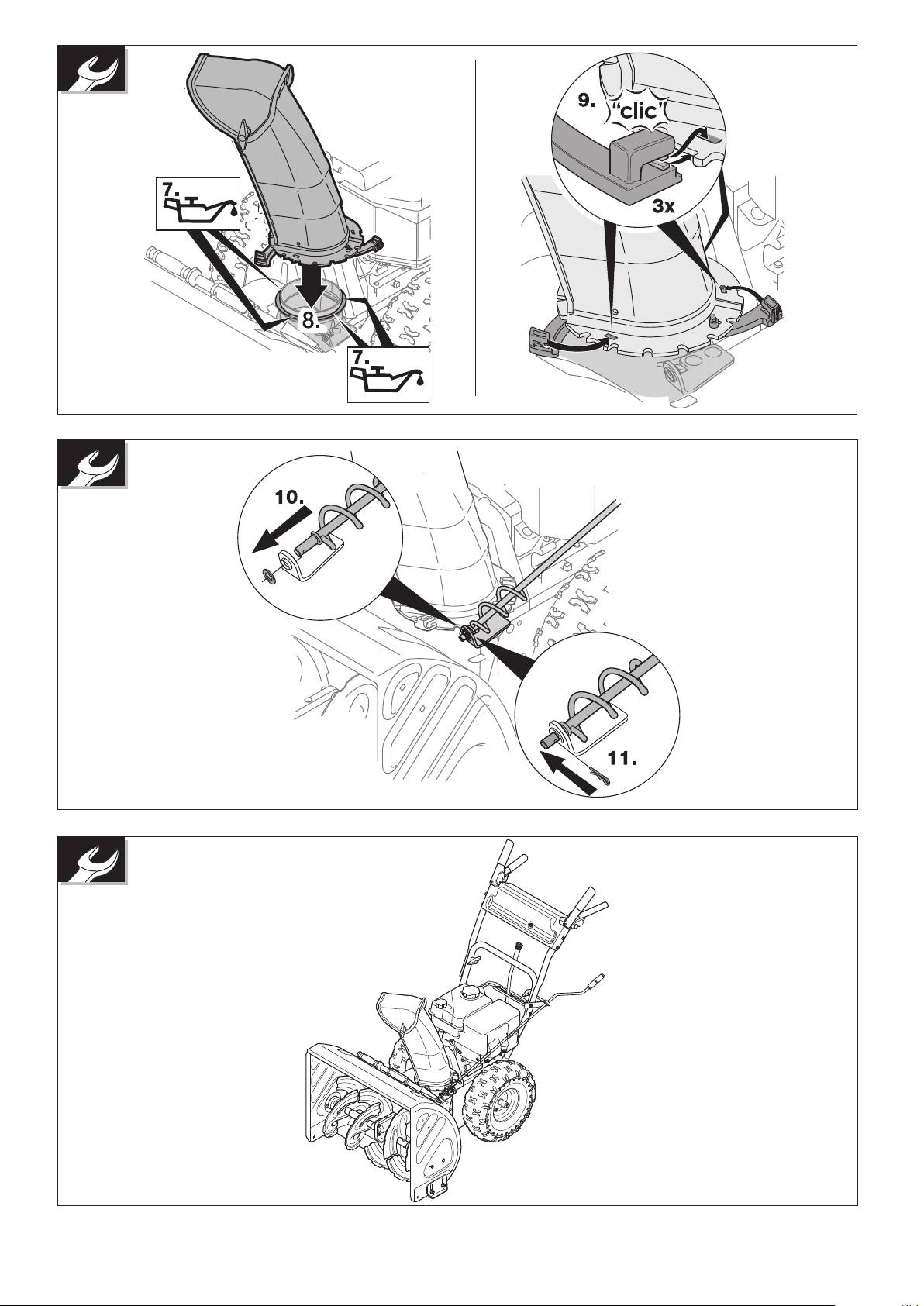 7.

8.

7.

9. "clic"

3x

10.

11.