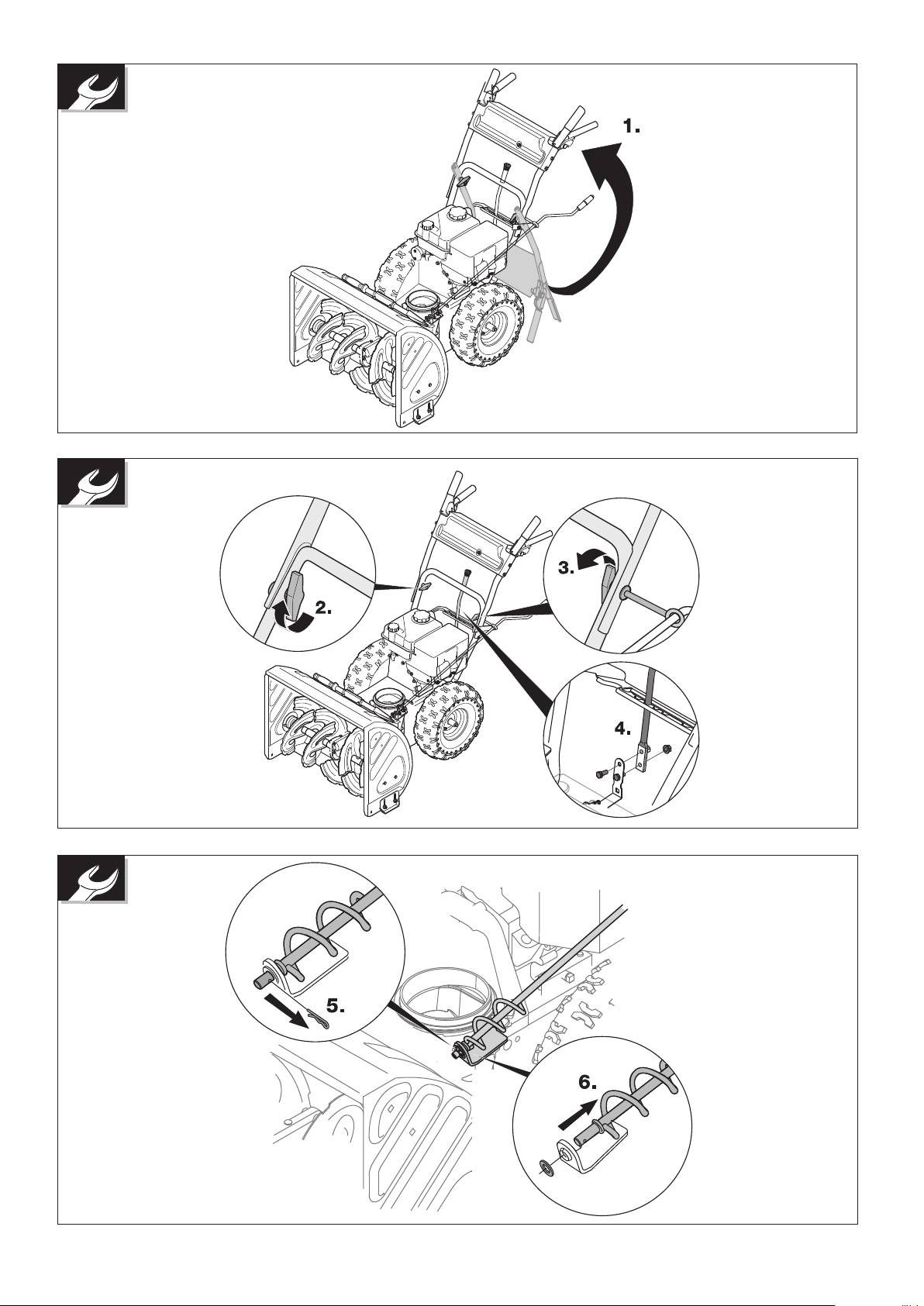 1.

2.

3.

4.

5.

6.