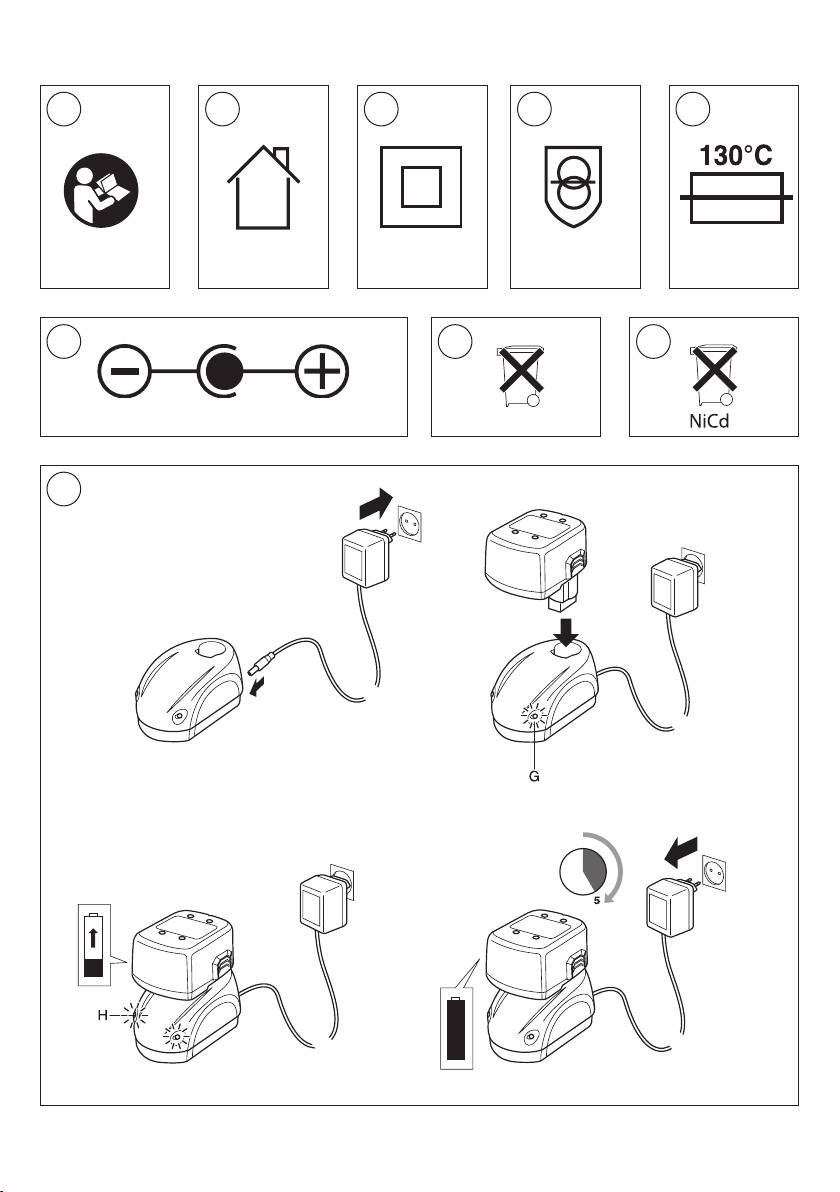 130°C

NiCd

G

5

H