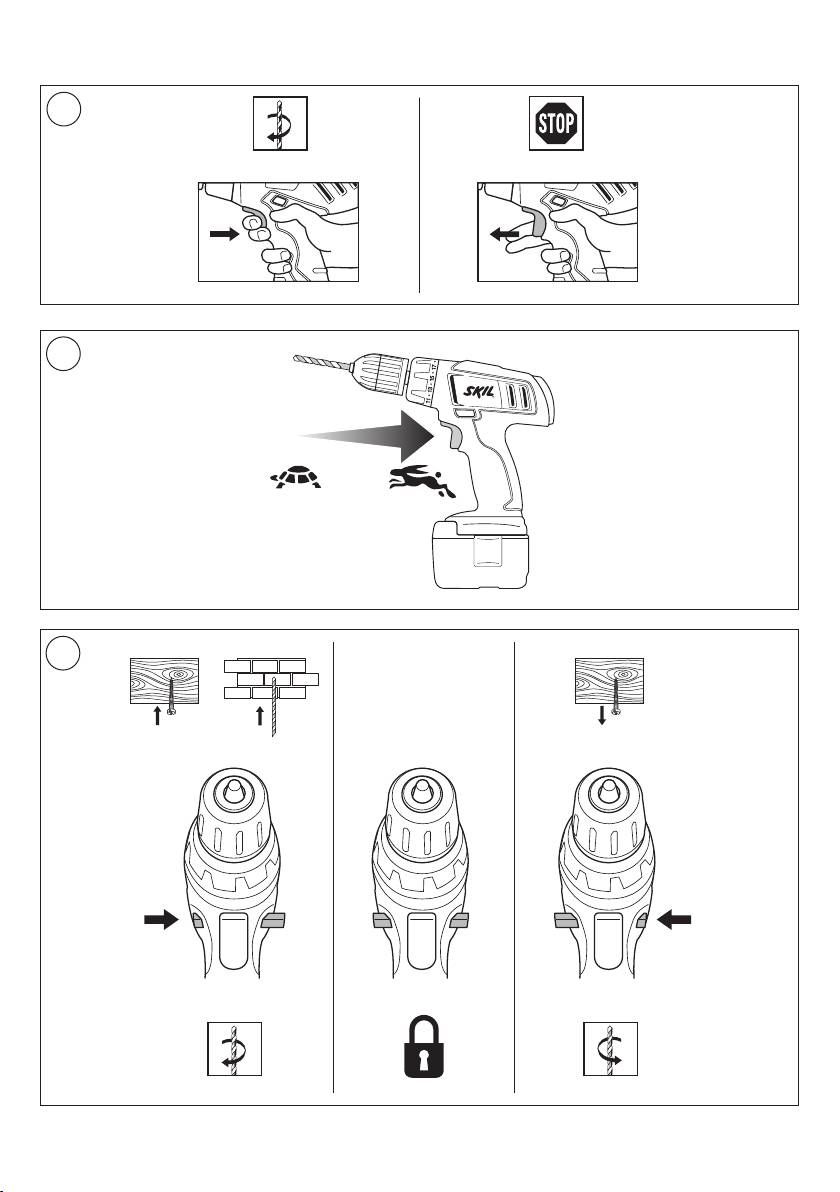 STOP

SKIL