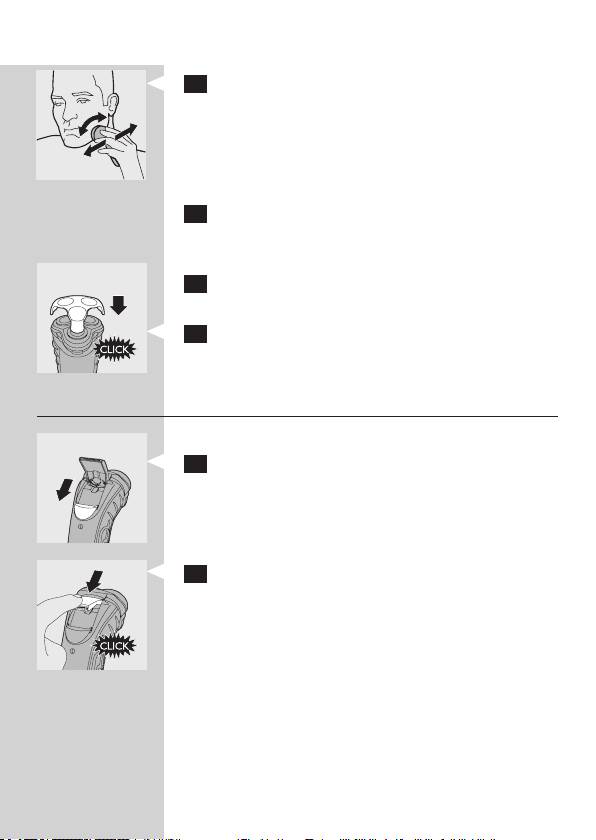 CLICK

CLICK