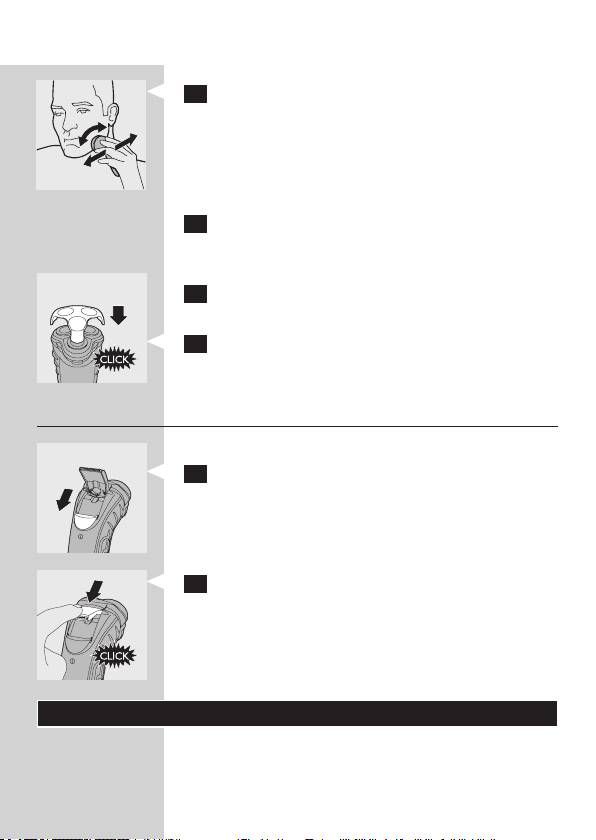 CLICK

CLICK